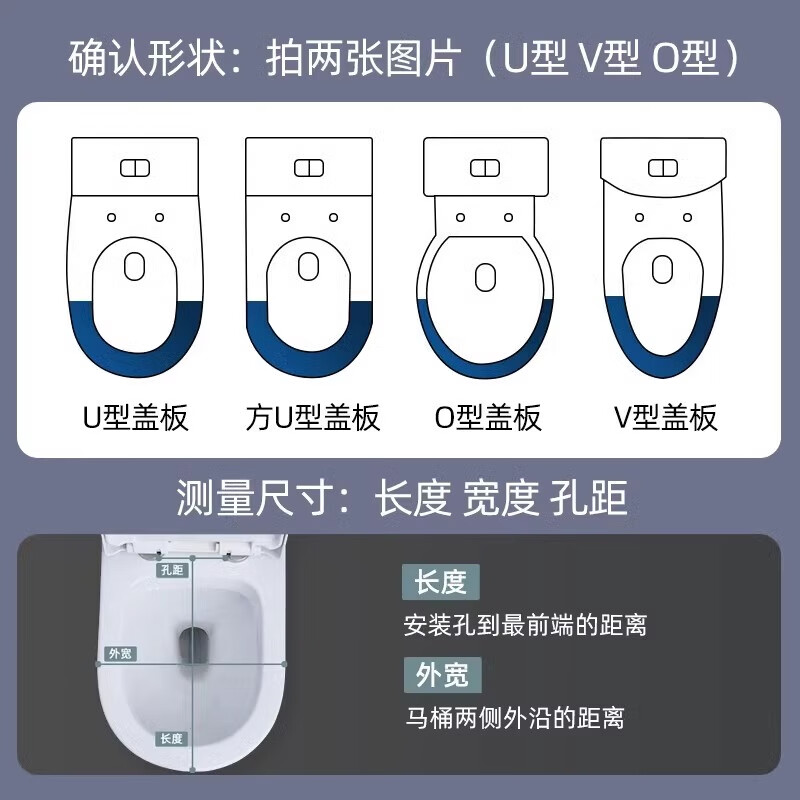 确认形状：拍两张图片（U型 V型 O型）

U型盖板

方U型盖板

O型盖板

V型盖板

测量尺寸：长度 宽度 孔距

孔距

外宽

长度

长度

安装孔到最前端的距离

外宽

马桶两侧外沿的距离