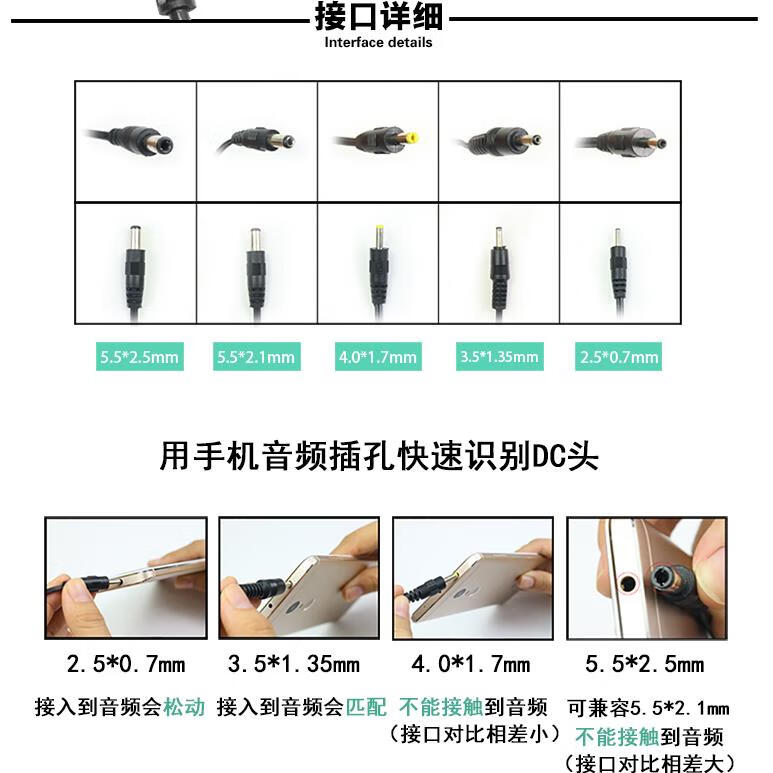 接口详细
Interface details

5.5*2.5mm
5.5*2.1mm
4.0*1.7mm
3.5*1.35mm
2.5*0.7mm

用手机音频插孔快速识别DC头

2.5*0.7mm
接入到音频会松动

3.5*1.35mm
接入到音频会匹配

4.0*1.7mm
不能接触到音频
（接口对比相差小）

5.5*2.5mm
可兼容5.5*2.1mm
不能接触到音频
（接口对比相差大）