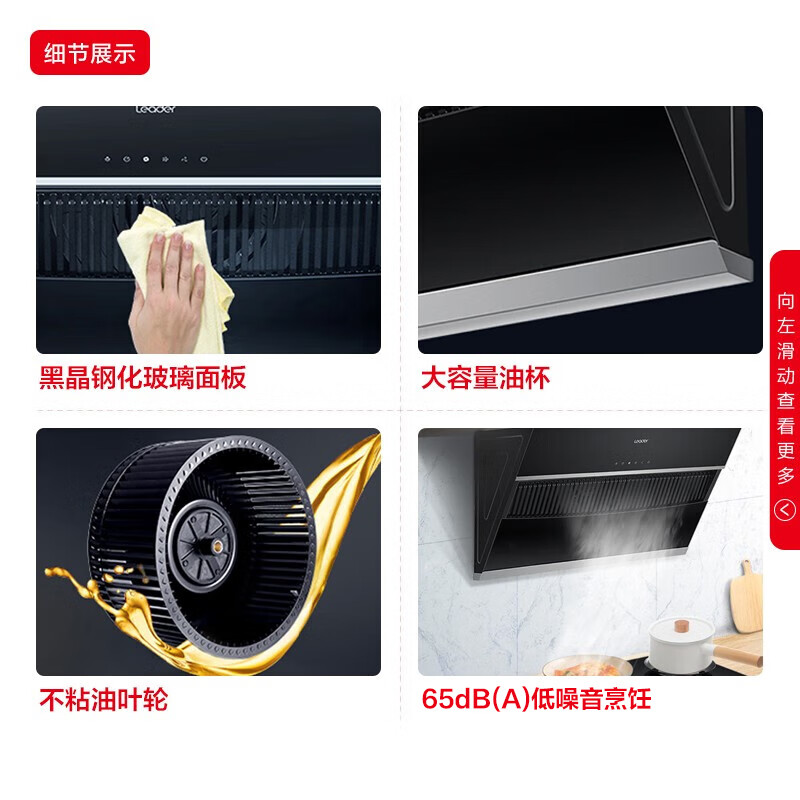 细节展示

Leader

黑晶钢化玻璃面板

大容量油杯

不粘油叶轮

Leader

65dB(A)低噪音烹饪

向左滑动查看更多