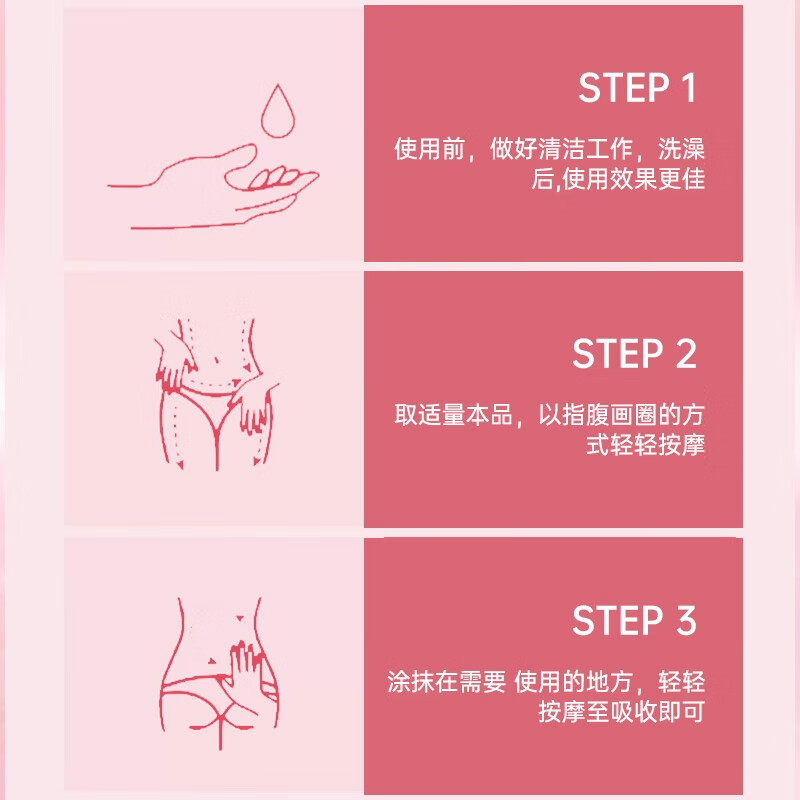 STEP 1

使用前，做好清洁工作，洗澡后,使用效果更佳

STEP 2

取适量本品，以指腹画圈的方式轻轻按摩

STEP 3

涂抹在需要 使用的地方，轻轻按摩至吸收即可