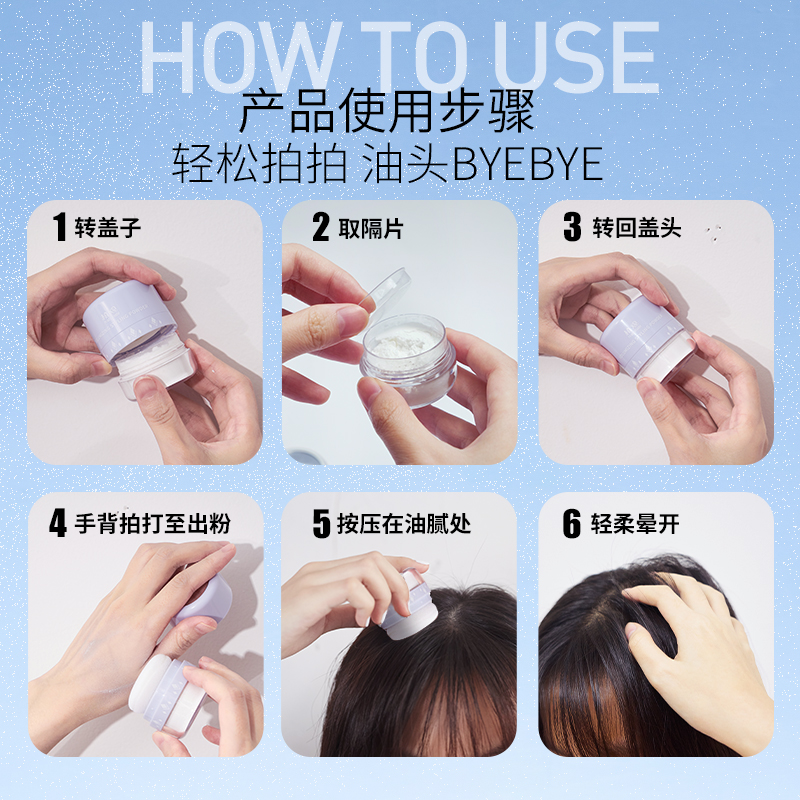 HOW TO USE
产品使用步骤
轻松拍拍 油头BYEBYE

1 转盖子

2 取隔片

3 转回盖头

4 手背拍打至出粉

5 按压在油腻处

6 轻柔晕开