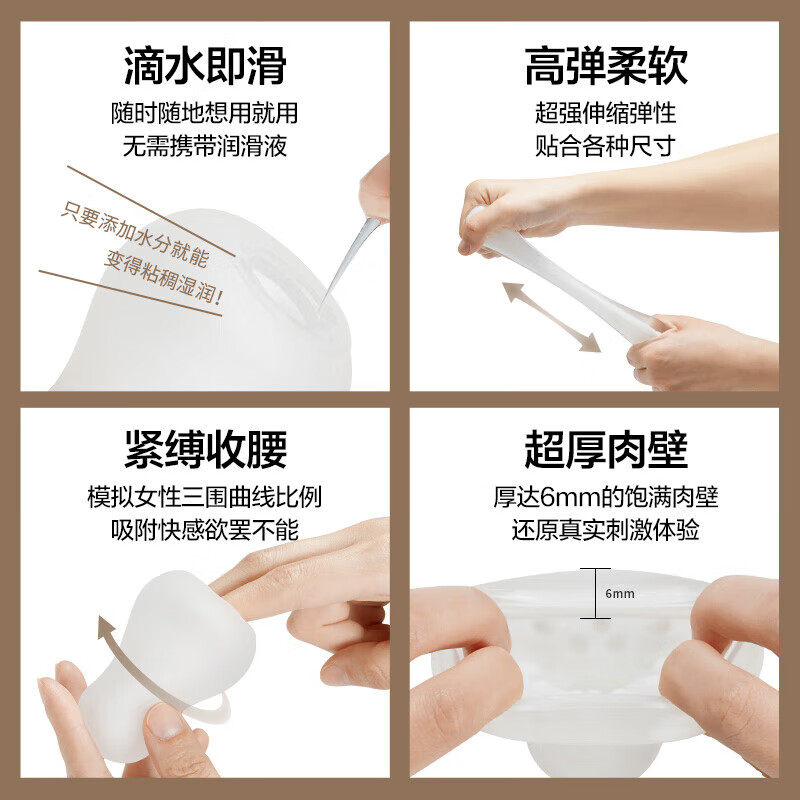 滴水即滑
随时随地想用就用
无需携带润滑液

只要添加水分就能
变得粘稠湿润!

高弹柔软
超强伸缩弹性
贴合各种尺寸

紧缚收腰
模拟女性三围曲线比例
吸附快感欲罢不能

超厚肉壁
厚达6mm的饱满肉壁
还原真实刺激体验

6mm