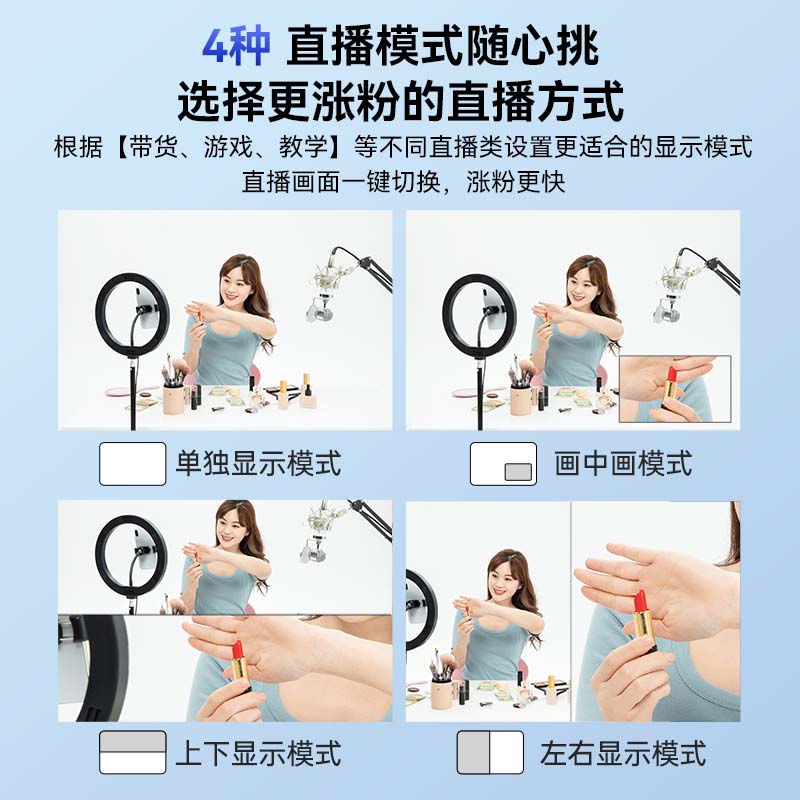 4种 直播模式随心挑
选择更涨粉的直播方式

根据【带货、游戏、教学】等不同直播类设置更适合的显示模式
直播画面一键切换，涨粉更快

单独显示模式

画中画模式

上下显示模式

左右显示模式