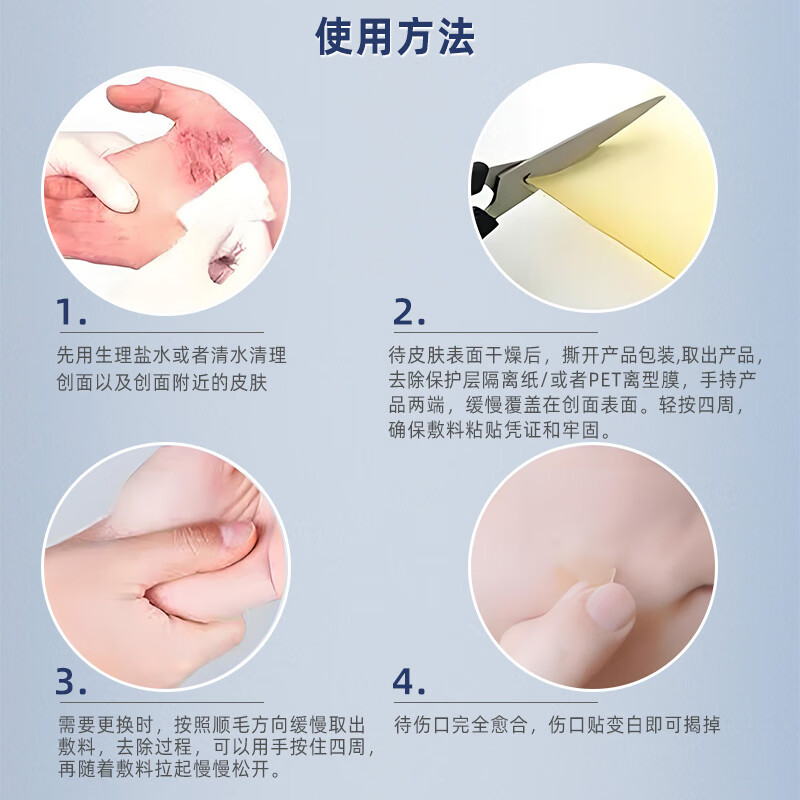 使用方法

1.

先用生理盐水或者清水清理创面以及创面附近的皮肤

2.

待皮肤表面干燥后，撕开产品包装,取出产品，去除保护层隔离纸/或者PET离型膜，手持产品两端，缓慢覆盖在创面表面。轻按四周，确保敷料粘贴凭证和牢固。

3.

需要更换时，按照顺毛方向缓慢取出敷料，去除过程，可以用手按住四周，再随着敷料拉起慢慢松开。

4.

待伤口完全愈合，伤口贴变白即可揭掉