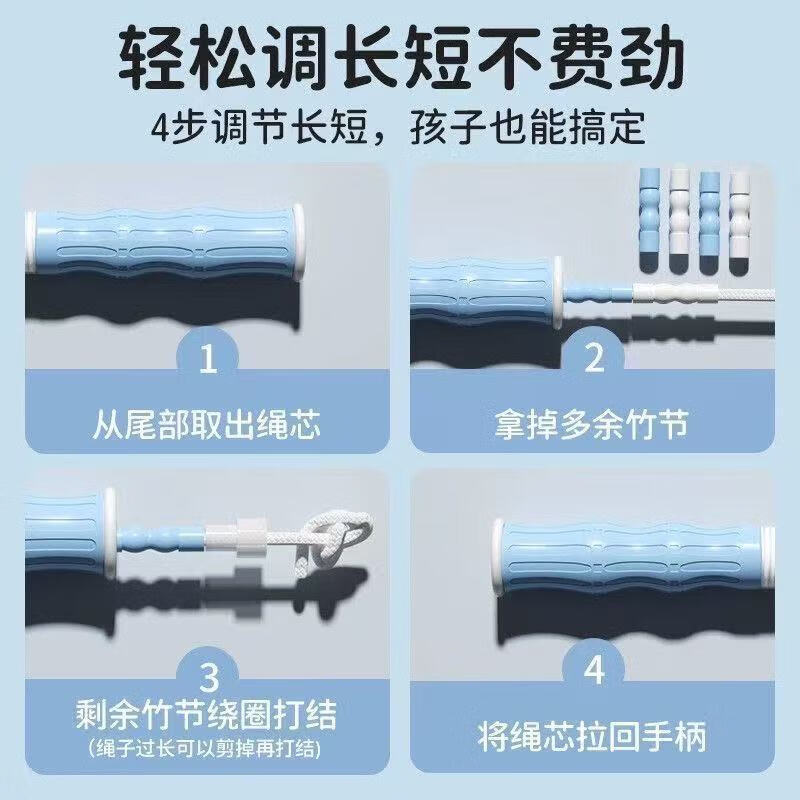 轻松调长短不费劲

4步调节长短，孩子也能搞定

1
从尾部取出绳芯

2
拿掉多余竹节

3
剩余竹节绕圈打结
（绳子过长可以剪掉再打结）

4
将绳芯拉回手柄