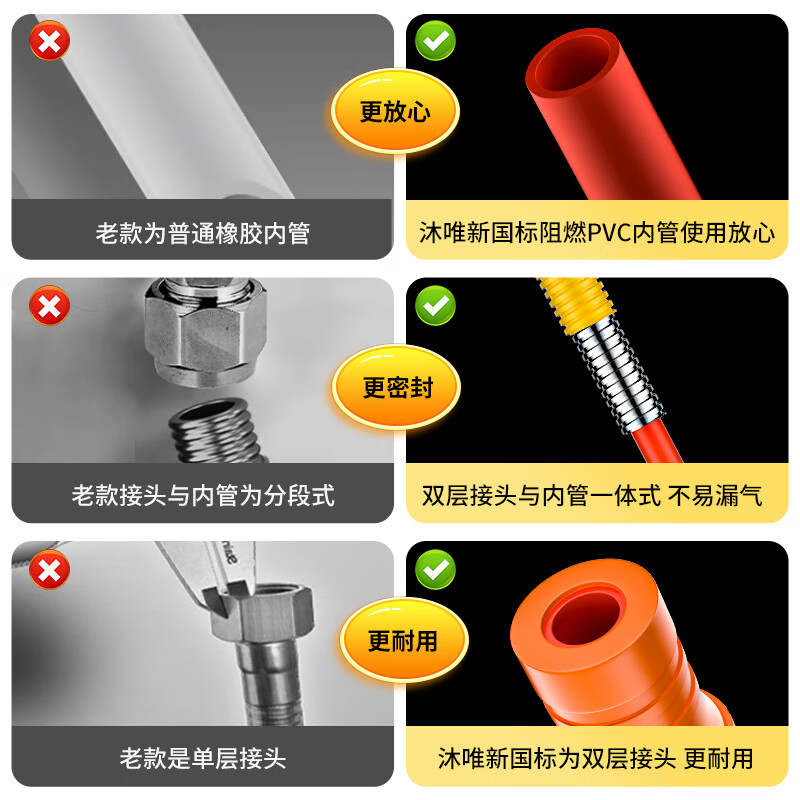 更放心

老款为普通橡胶内管

沐唯新国标阻燃PVC内管使用放心

更密封

老款接头与内管为分段式

双层接头与内管一体式 不易漏气

更耐用

老款是单层接头

沐唯新国标为双层接头 更耐用