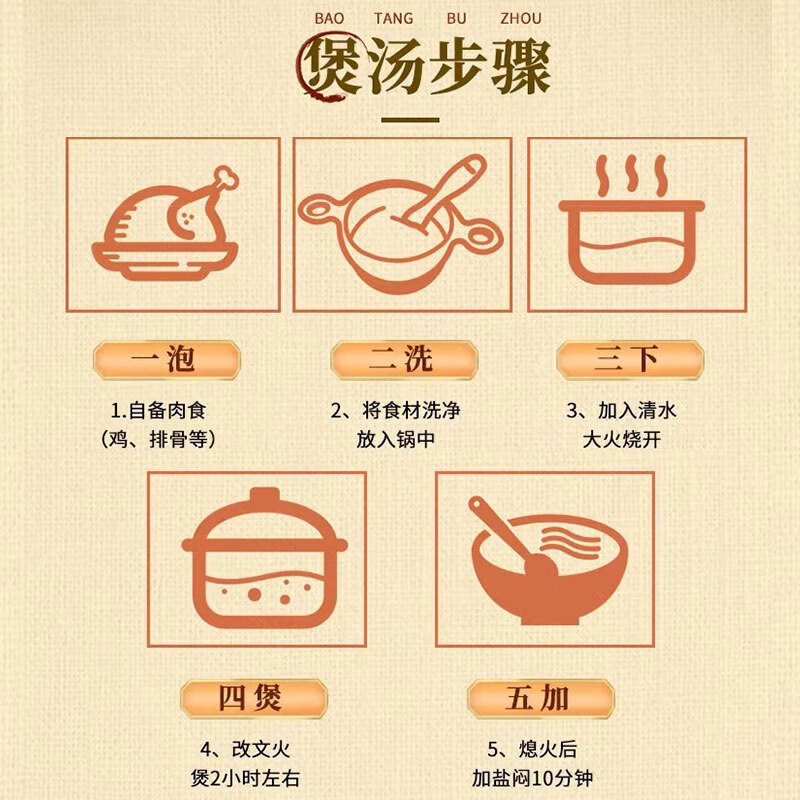 BAO TANG BU ZHOU

煲汤步骤

一泡

1.自备肉食
（鸡、排骨等）

二洗

2、将食材洗净
放入锅中

三下

3、加入清水
大火烧开

四煲

4、改文火
煲2小时左右

五加

5、熄火后
加盐闷10分钟