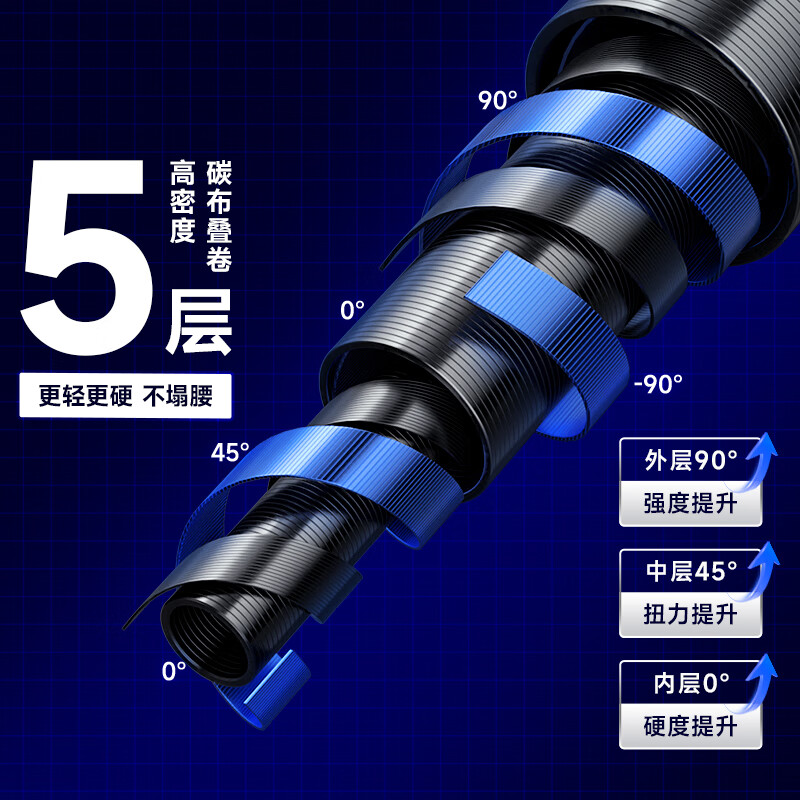 5层
高密度
碳布叠卷

更轻更硬 不塌腰

90°
0°
-90°
45°
0°

外层90°
强度提升

中层45°
扭力提升

内层0°
硬度提升