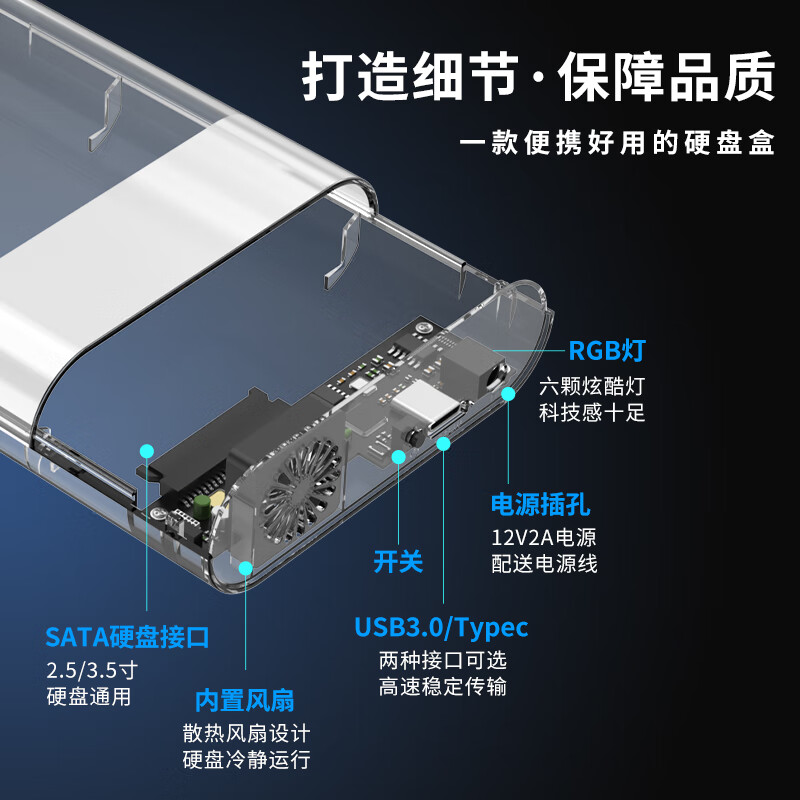 打造细节·保障品质

一款便携好用的硬盘盒

RGB灯
六颗炫酷灯
科技感十足

电源插孔
12V2A电源
配送电源线

开关

USB3.0/Typec
两种接口可选
高速稳定传输

SATA硬盘接口
2.5/3.5寸
硬盘通用

内置风扇
散热风扇设计
硬盘冷静运行