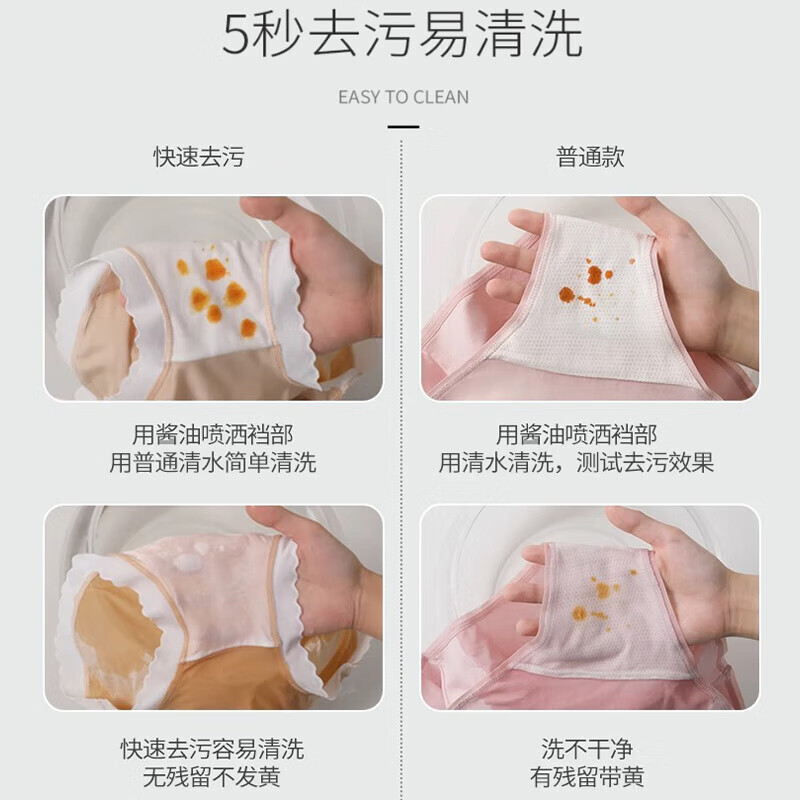 5秒去污易清洗

EASY TO CLEAN

快速去污

用酱油喷洒裆部
用普通清水简单清洗

快速去污容易清洗
无残留不发黄

普通款

用酱油喷洒裆部
用清水清洗，测试去污效果

洗不干净
有残留带黄