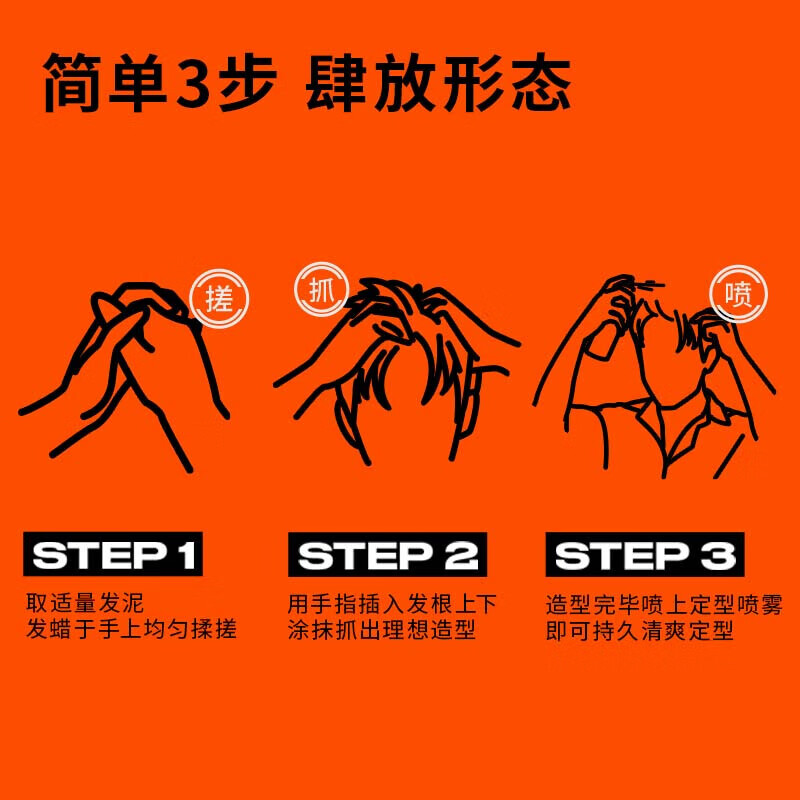 简单3步 肆放形态

搓

抓

喷

STEP 1

取适量发泥
发蜡于手上均匀揉搓

STEP 2

用手指插入发根上下
涂抹抓出理想造型

STEP 3

造型完毕喷上定型喷雾
即可持久清爽定型