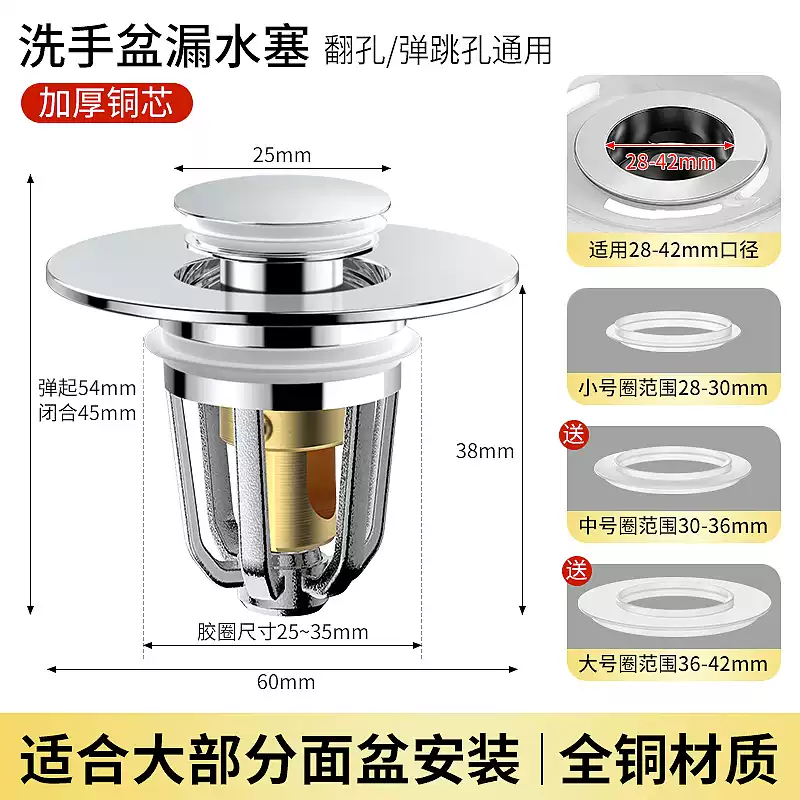 洗手盆漏水塞 翻孔/弹跳孔通用

加厚铜芯

25mm

弹起54mm
闭合45mm

38mm

胶圈尺寸25~35mm

60mm

28-42mm

适用28-42mm口径

小号圈范围28-30mm

送

中号圈范围30-36mm

送

大号圈范围36-42mm

适合大部分面盆安装 | 全铜材质