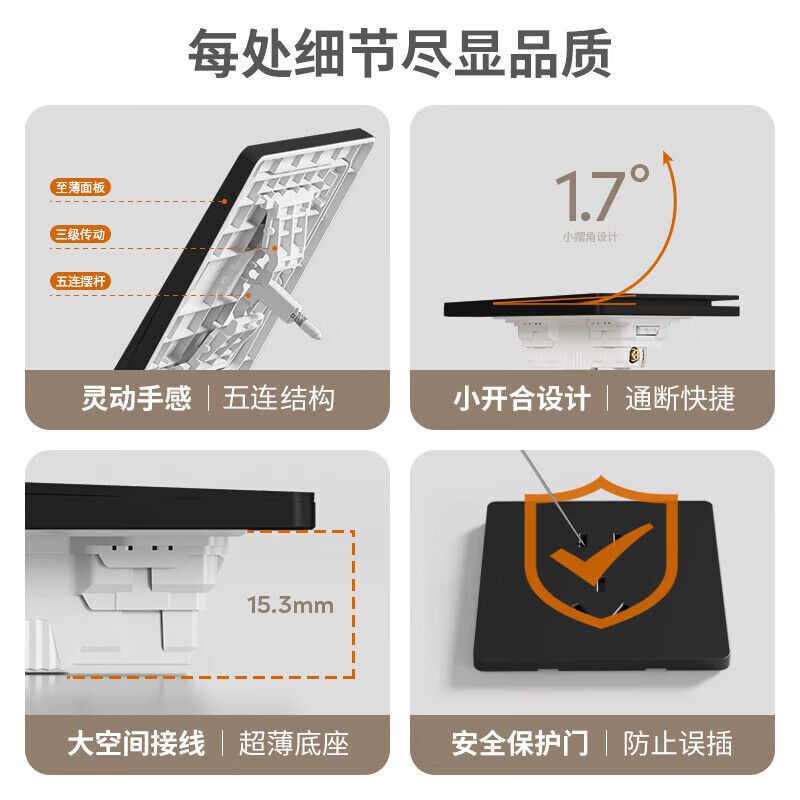 每处细节尽显品质

至薄面板
三级传动
五连摆杆

灵动手感 | 五连结构

1.7°
小摆角设计

小开合设计 | 通断快捷

15.3mm

大空间接线 | 超薄底座

安全保护门 | 防止误插