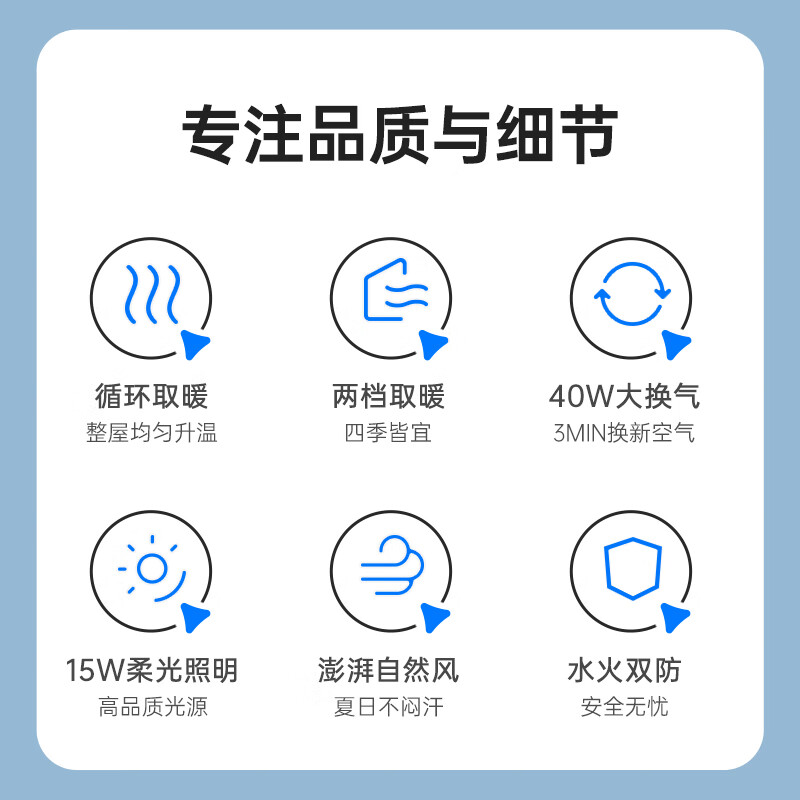 专注品质与细节

循环取暖
整屋均匀升温

两档取暖
四季皆宜

40W大换气
3MIN换新空气

15W柔光照明
高品质光源

澎湃自然风
夏日不闷汗

水火双防
安全无忧