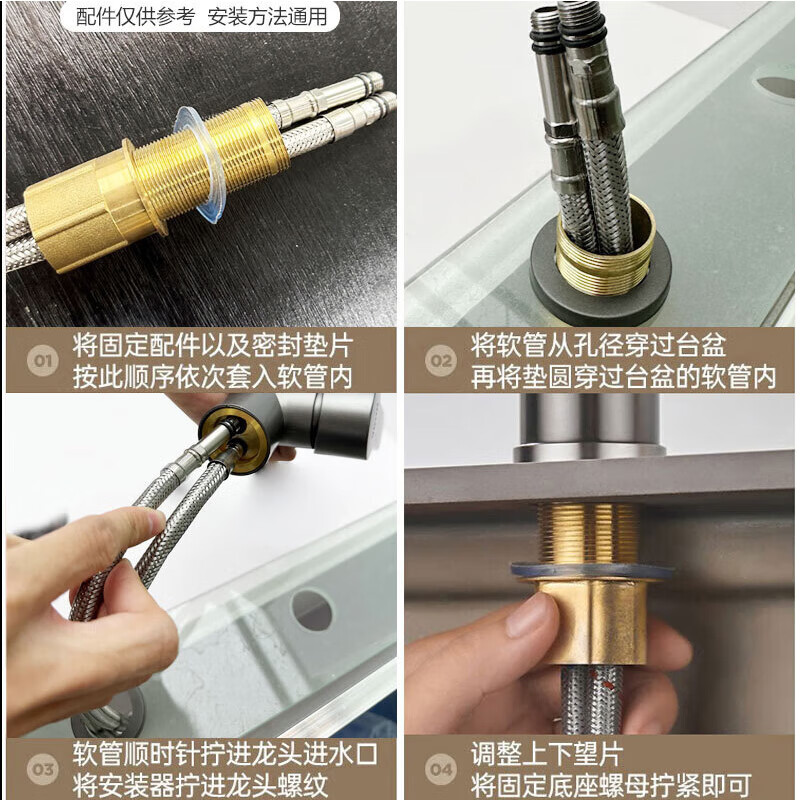 配件仅供参考 安装方法通用

01 将固定配件以及密封垫片
按此顺序依次套入软管内

02 将软管从孔径穿过台盆
再将垫圆穿过台盆的软管内

03 软管顺时针拧进龙头进水口
将安装器拧进龙头螺纹

04 调整上下望片
将固定底座螺母拧紧即可