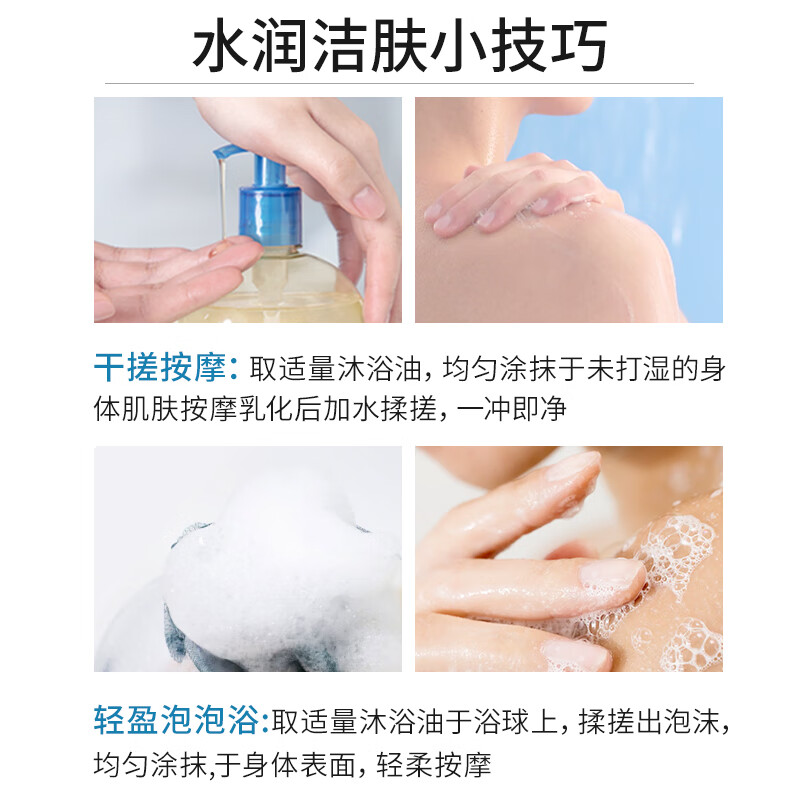 水润洁肤小技巧

干搓按摩：取适量沐浴油，均匀涂抹于未打湿的身体肌肤按摩乳化后加水揉搓，一冲即净

轻盈泡泡浴:取适量沐浴油于浴球上，揉搓出泡沫，均匀涂抹,于身体表面，轻柔按摩