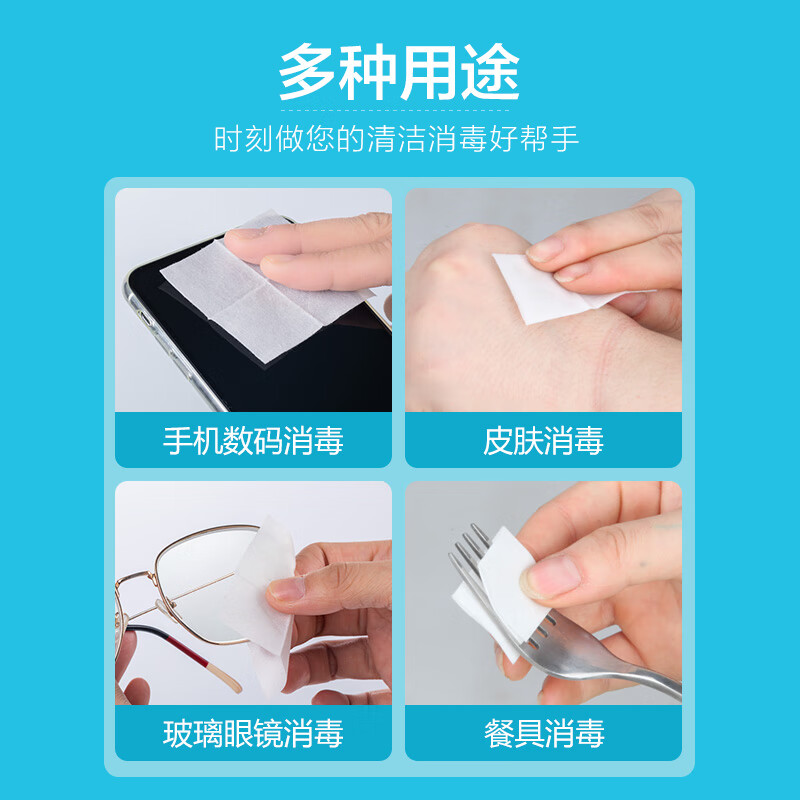 多种用途

时刻做您的清洁消毒好帮手

手机数码消毒

皮肤消毒

玻璃眼镜消毒

餐具消毒