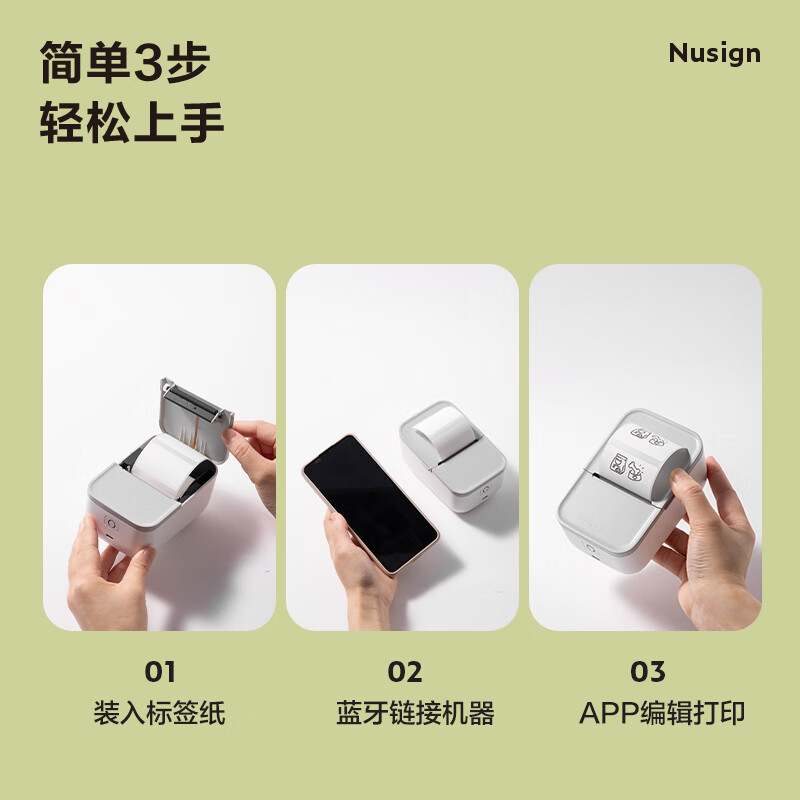 简单3步
轻松上手

Nusign

01
装入标签纸

02
蓝牙链接机器

03
APP编辑打印