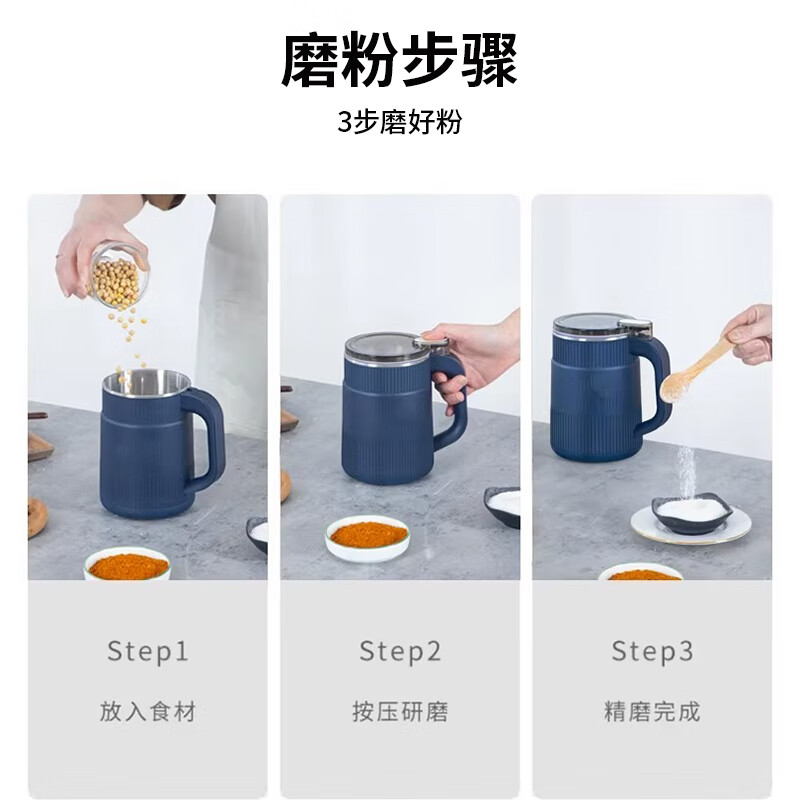 磨粉步骤

3步磨好粉

Step1

放入食材

Step2

按压研磨

Step3

精磨完成