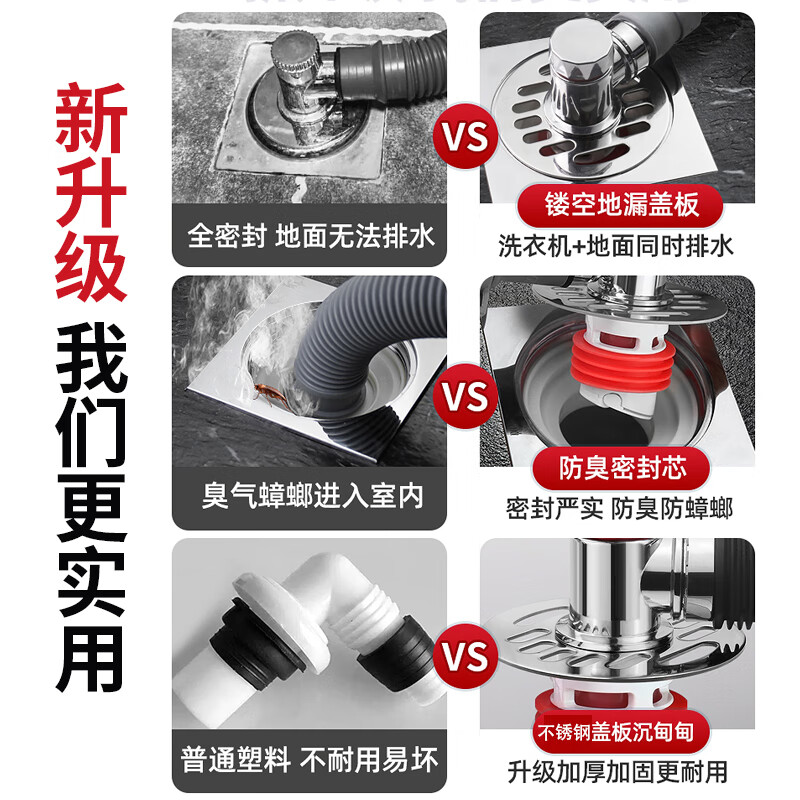 新升级
我们更实用

全密封 地面无法排水
VS
镂空地漏盖板
洗衣机+地面同时排水

臭气蟑螂进入室内
VS
防臭密封芯
密封严实 防臭防蟑螂

普通塑料 不耐用易坏
VS
不锈钢盖板沉甸甸
升级加厚加固更耐用