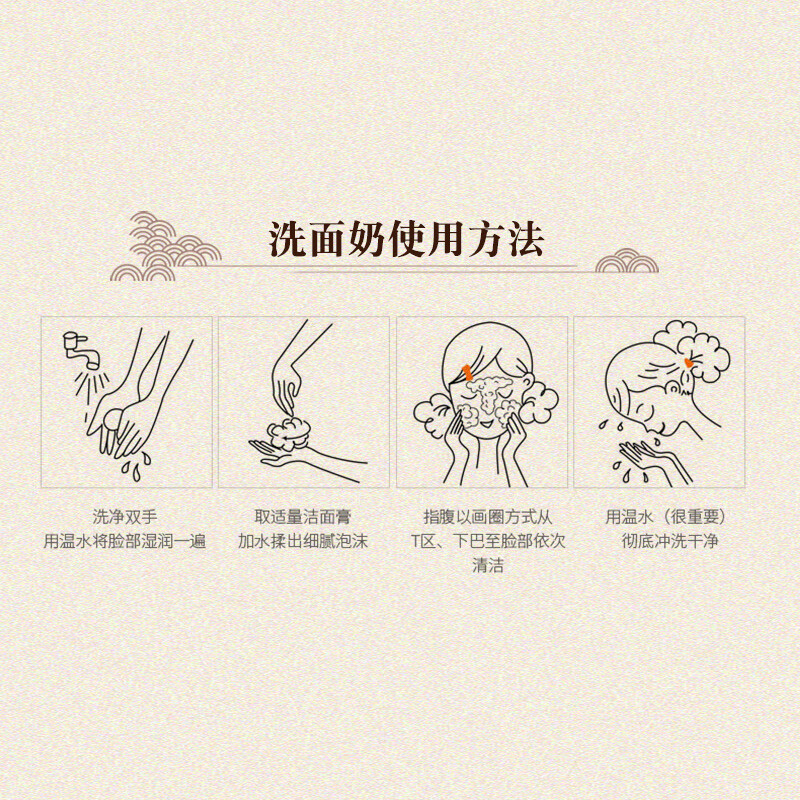 洗面奶使用方法

洗净双手
用温水将脸部湿润一遍

取适量洁面膏
加水揉出细腻泡沫

指腹以画圈方式从
T区、下巴至脸部依次
清洁

用温水（很重要）
彻底冲洗干净