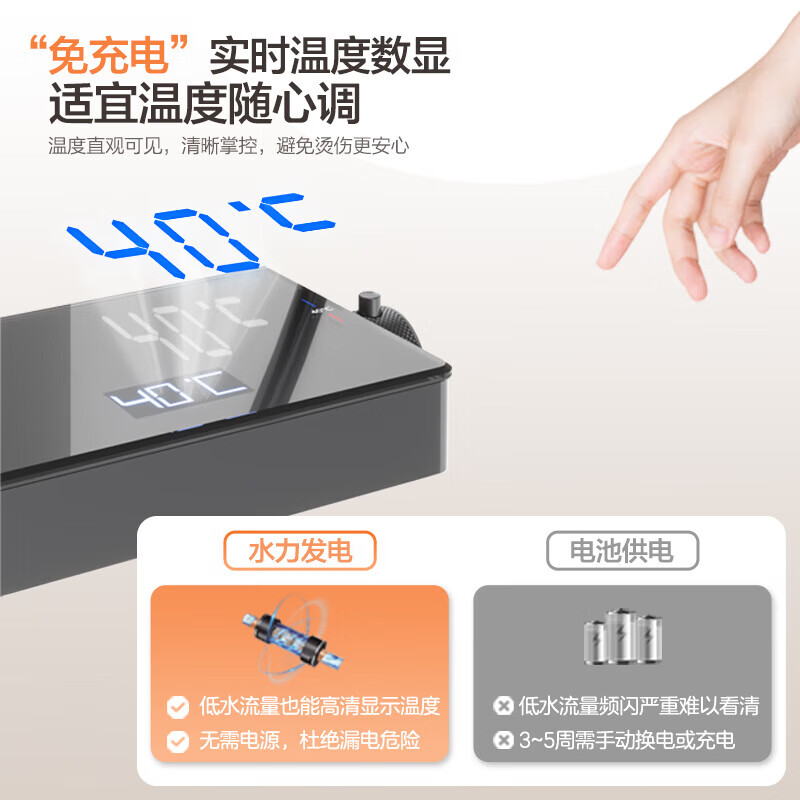 “免充电”实时温度数显
适宜温度随心调

温度直观可见，清晰掌控，避免烫伤更安心

40°C

40°C

40°C

水力发电

低水流量也能高清显示温度
无需电源，杜绝漏电危险

电池供电

低水流量频闪严重难以看清
3~5周需手动换电或充电