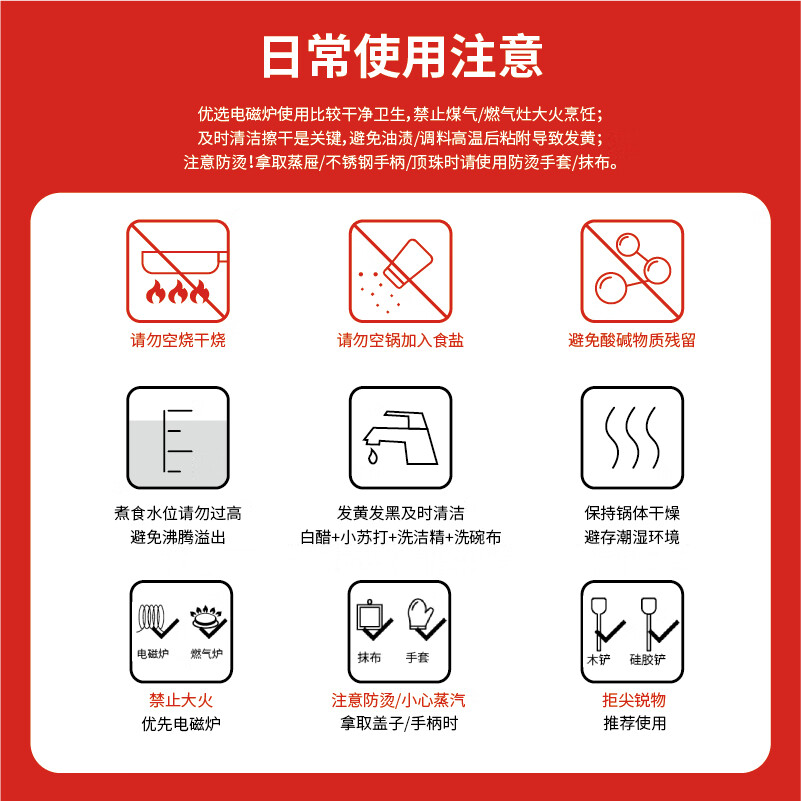 日常使用注意

优选电磁炉使用比较干净卫生，禁止煤气/燃气灶大火烹饪；
及时清洁擦干是关键，避免油渍/调料高温后粘附导致发黄；
注意防烫！拿取蒸屉/不锈钢手柄/顶珠时请使用防烫手套/抹布。

请勿空烧干烧

请勿空锅加入食盐

避免酸碱物质残留

煮食水位请勿过高
避免沸腾溢出

发黄发黑及时清洁
白醋+小苏打+洗洁精+洗碗布

保持锅体干燥
避存潮湿环境

电磁炉 燃气炉

禁止大火
优先电磁炉

抹布 手套

注意防烫/小心蒸汽
拿取盖子/手柄时

木铲 硅胶铲

拒尖锐物
推荐使用