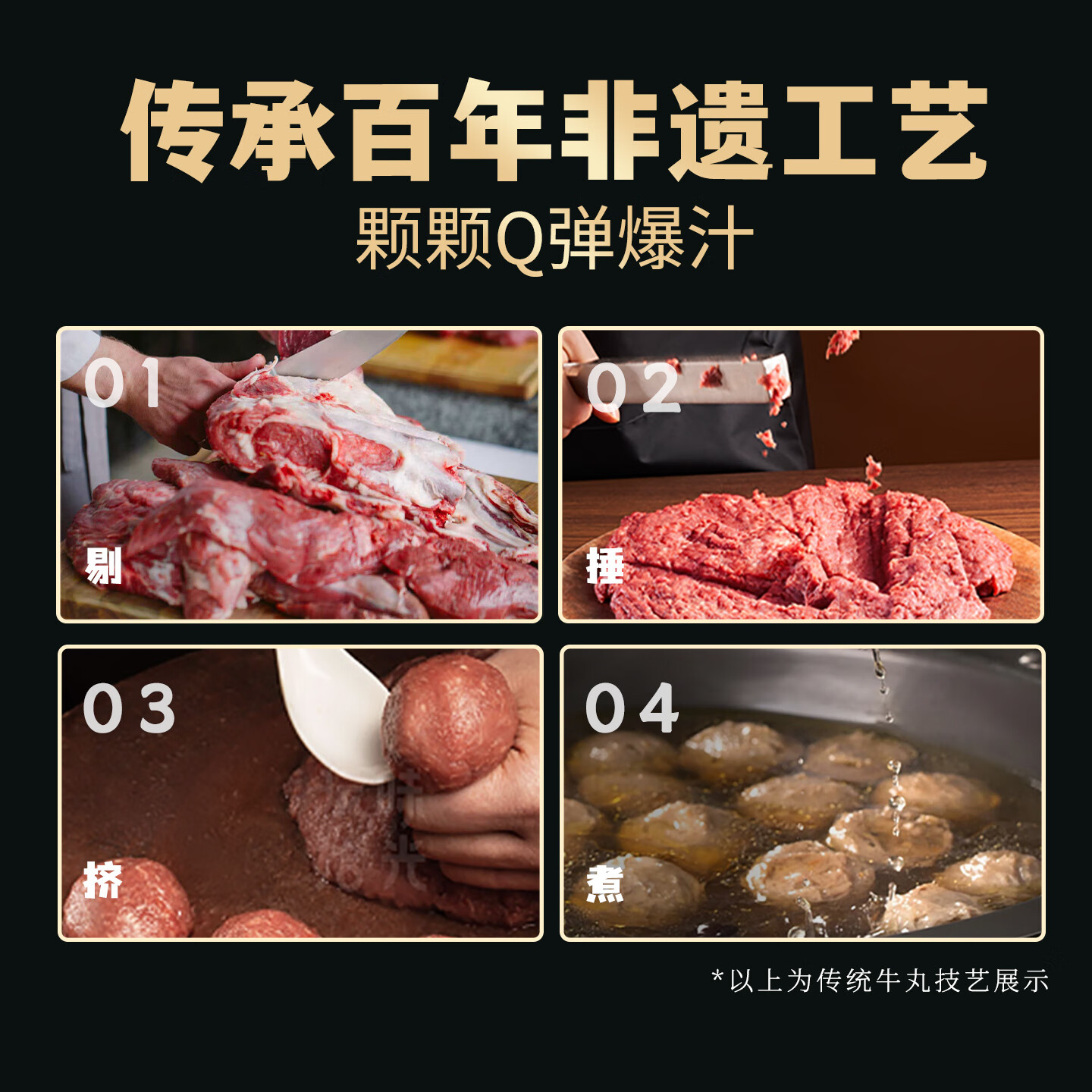 传承百年非遗工艺
颗颗Q弹爆汁

01
剔

02
捶

03
挤

04
煮

*以上为传统牛丸技艺展示