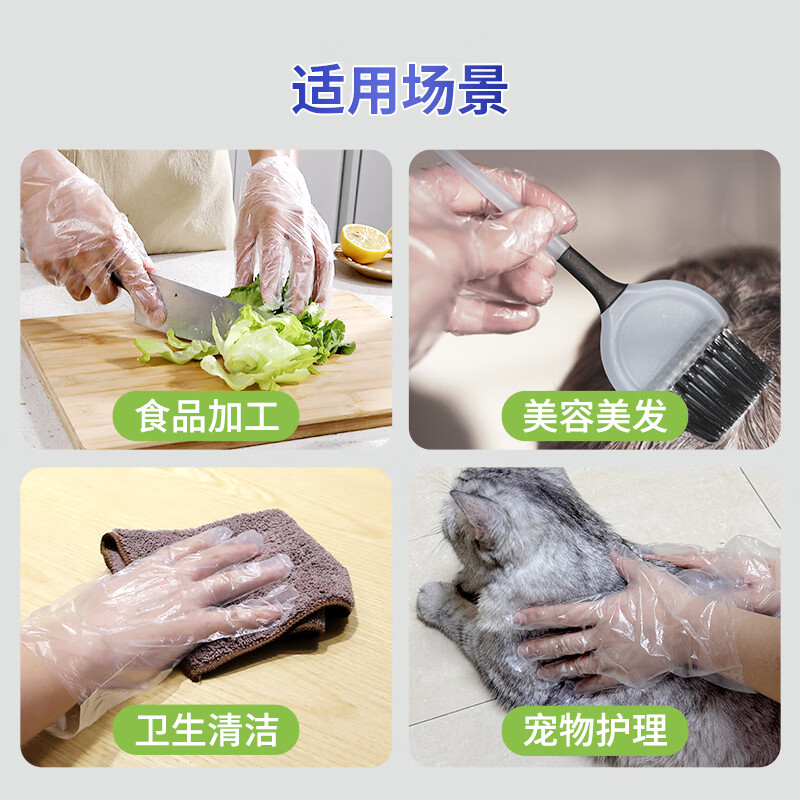 适用场景

食品加工

美容美发

卫生清洁

宠物护理