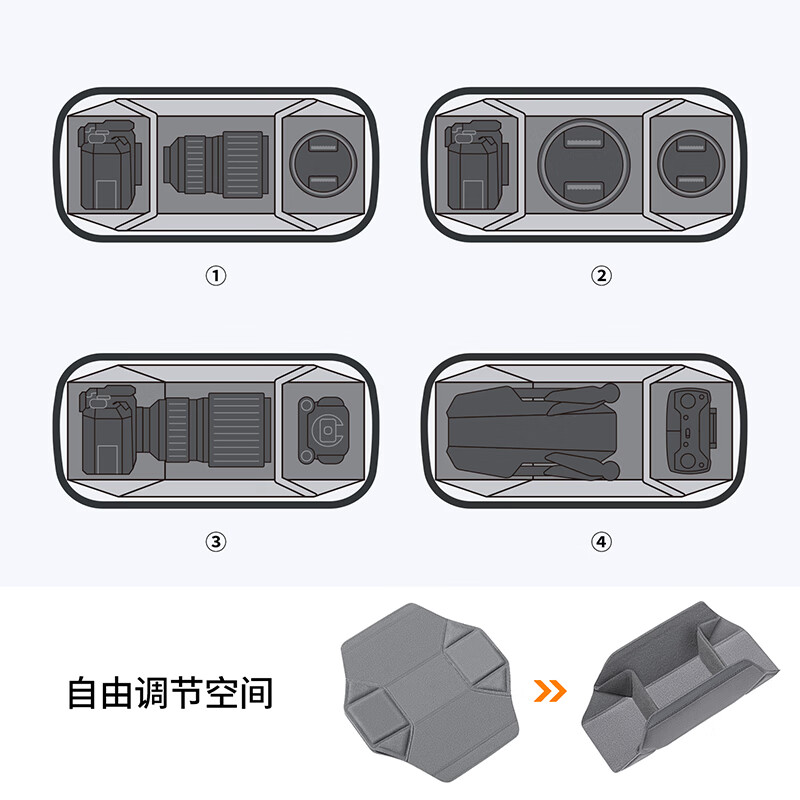 ①

②

③

④

自由调节空间