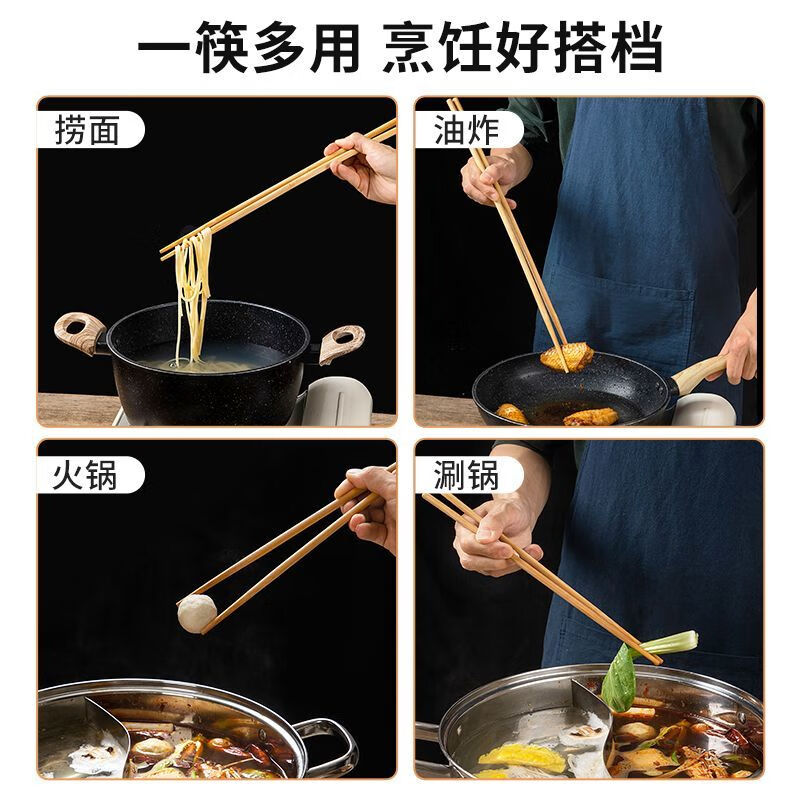 一筷多用 烹饪好搭档

捞面

油炸

火锅

涮锅