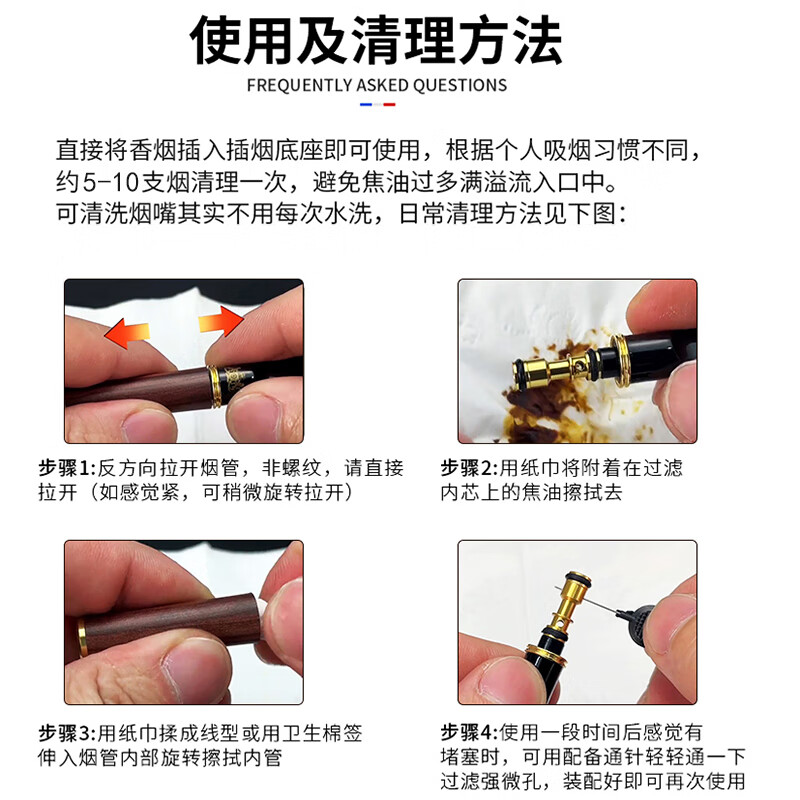 使用及清理方法

FREQUENTLY ASKED QUESTIONS

直接将香烟插入插烟底座即可使用，根据个人吸烟习惯不同，约5-10支烟清理一次，避免焦油过多满溢流入口中。
可清洗烟嘴其实不用每次水洗，日常清理方法见下图：

步骤1:反方向拉开烟管，非螺纹，请直接拉开（如感觉紧，可稍微旋转拉开）

步骤2:用纸巾将附着在过滤内芯上的焦油擦拭去

步骤3:用纸巾揉成线型或用卫生棉签伸入烟管内部旋转擦拭内管

步骤4:使用一段时间后感觉有堵塞时，可用配备通针轻轻通一下过滤强微孔，装配好即可再次使用