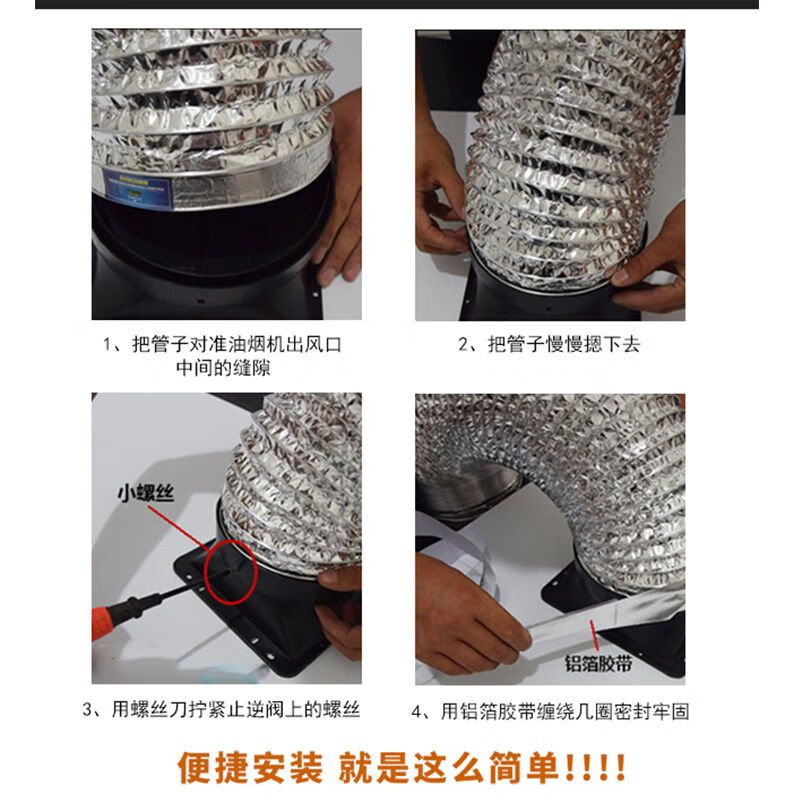 1、把管子对准油烟机出风口中间的缝隙

2、把管子慢慢摁下去

小螺丝

3、用螺丝刀拧紧止逆阀上的螺丝

铝箔胶带

4、用铝箔胶带缠绕几圈密封牢固

便捷安装 就是这么简单!!!!