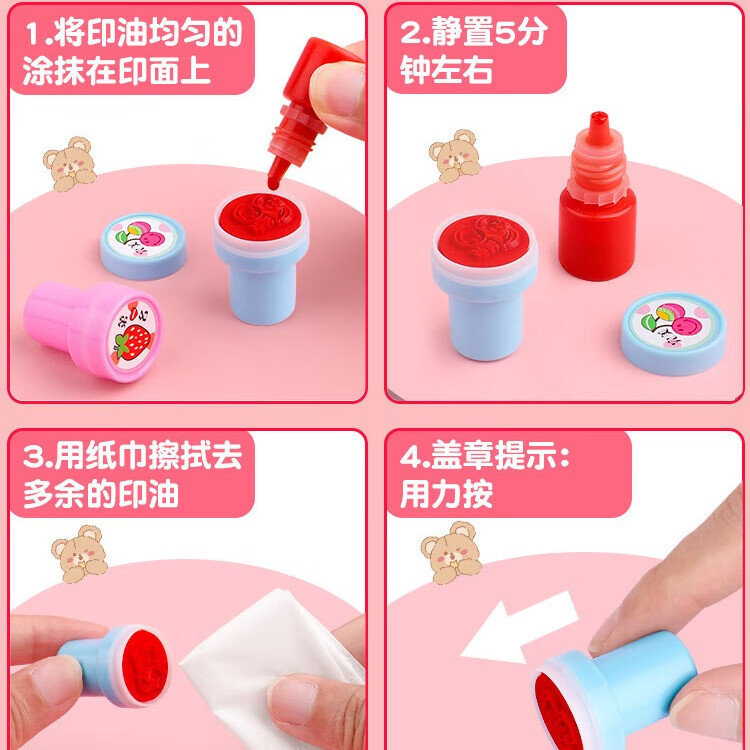 1.将印油均匀的涂抹在印面上

2.静置5分钟左右

3.用纸巾擦拭去多余的印油

4.盖章提示:用力按