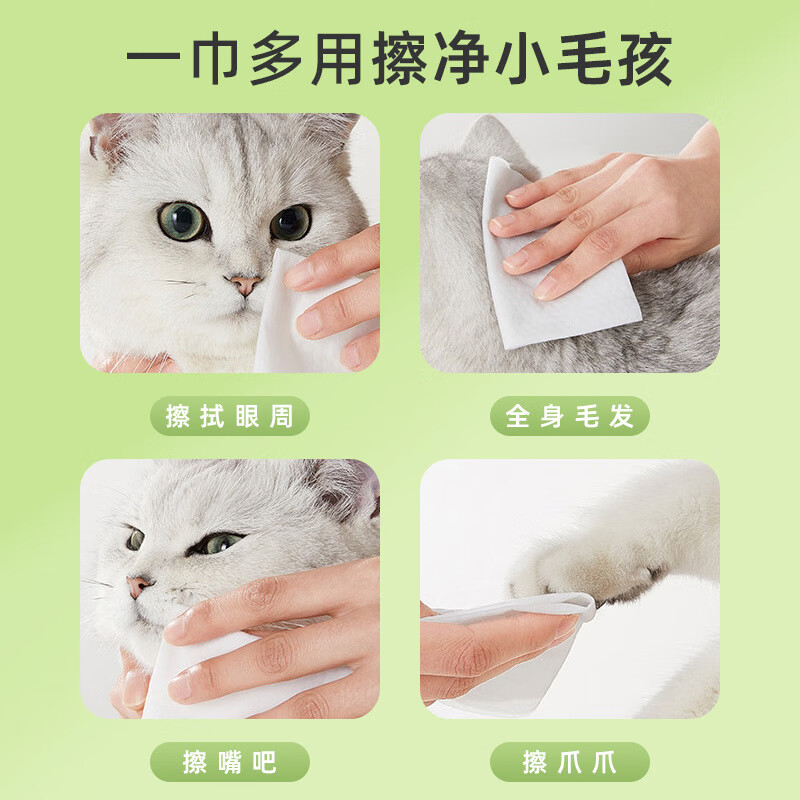 一巾多用擦净小毛孩

擦拭眼周

全身毛发

擦嘴吧

擦爪爪