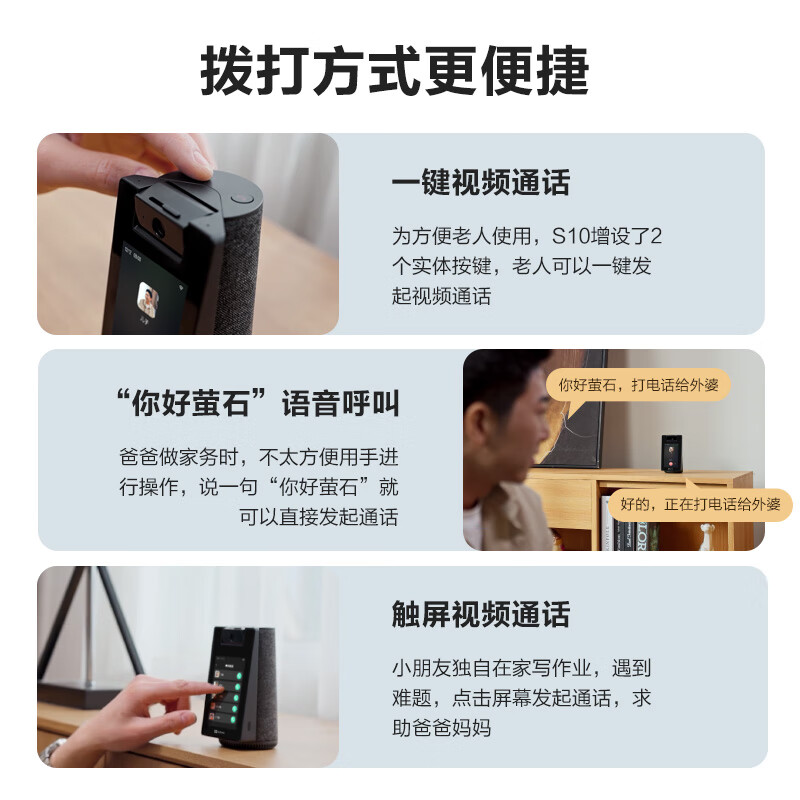 拨打方式更便捷

一键视频通话

为方便老人使用，S10增设了2个实体按键，老人可以一键发起视频通话

“你好萤石”语音呼叫

爸爸做家务时，不太方便用手进行操作，说一句“你好萤石”就可以直接发起通话

你好萤石，打电话给外婆

好的，正在打电话给外婆

触屏视频通话

小朋友独自在家写作业，遇到难题，点击屏幕发起通话，求助爸爸妈妈