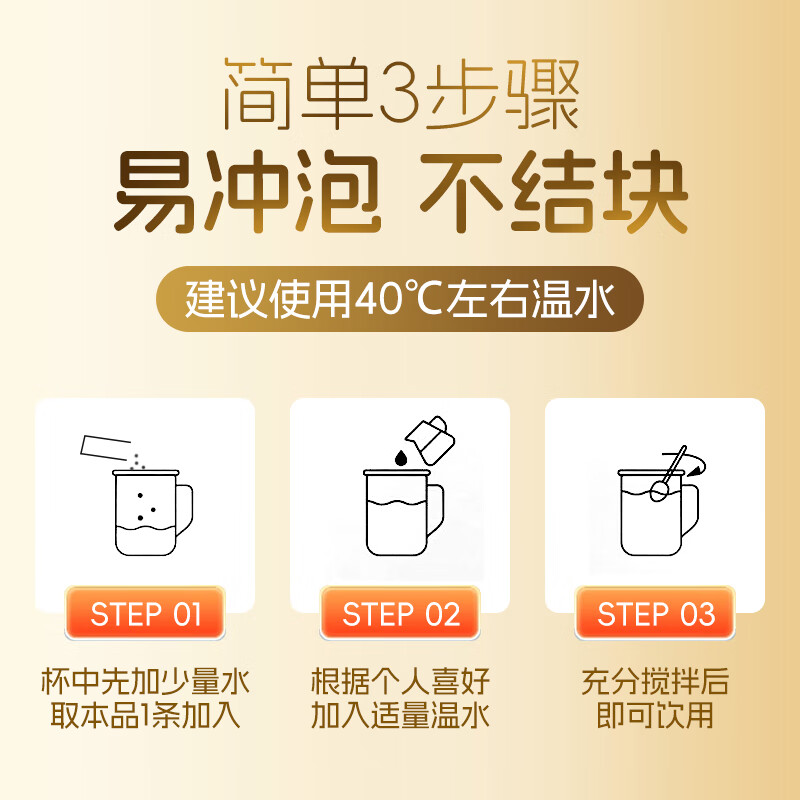 简单3步骤
易冲泡 不结块

建议使用40℃左右温水

STEP 01
杯中先加少量水
取本品1条加入

STEP 02
根据个人喜好
加入适量温水

STEP 03
充分搅拌后
即可饮用