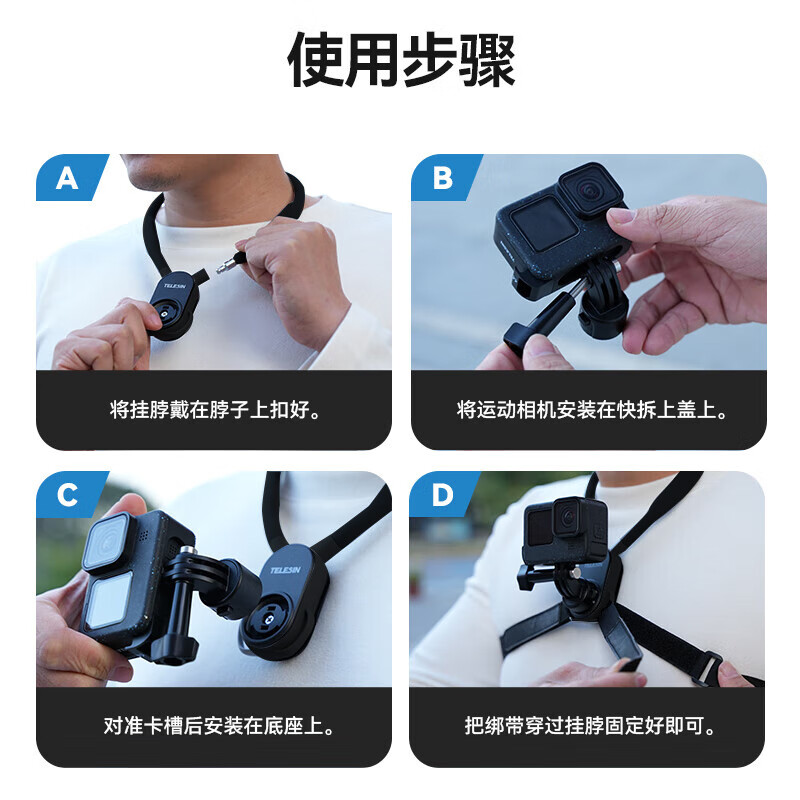 使用步骤

A
TELESIN
将挂脖戴在脖子上扣好。

B
将运动相机安装在快拆上盖上。

C
TELESIN
对准卡槽后安装在底座上。

D
把绑带穿过挂脖固定好即可。