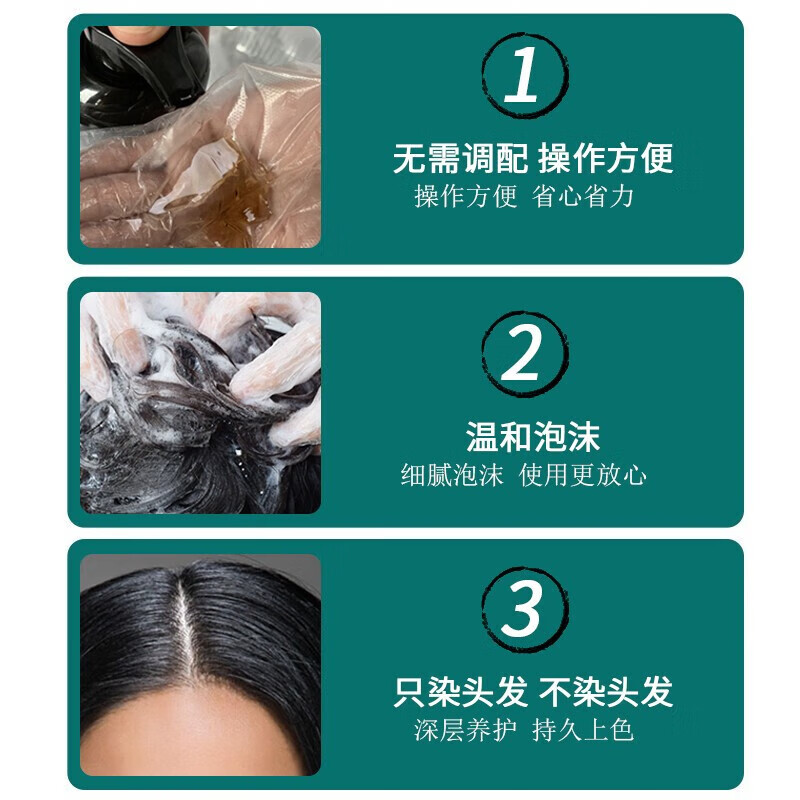 1

无需调配 操作方便

操作方便 省心省力

2

温和泡沫

细腻泡沫 使用更放心

3

只染头发 不染头发

深层养护 持久上色