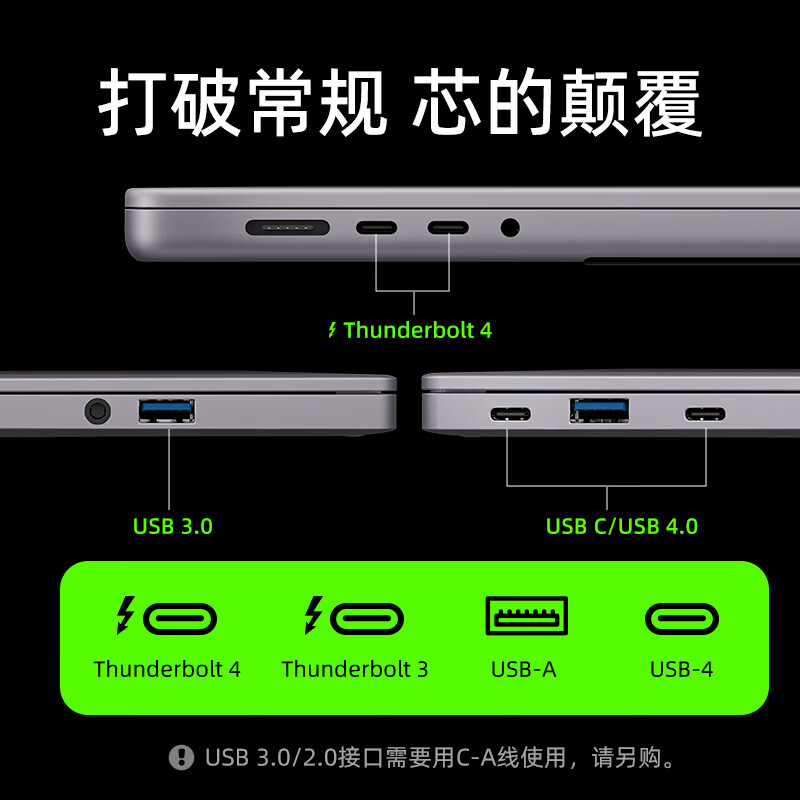 打破常规 芯的颠覆

Thunderbolt 4

USB 3.0

USB C/USB 4.0

Thunderbolt 4

Thunderbolt 3

USB-A

USB-4

USB 3.0/2.0接口需要用C-A线使用，请另购。