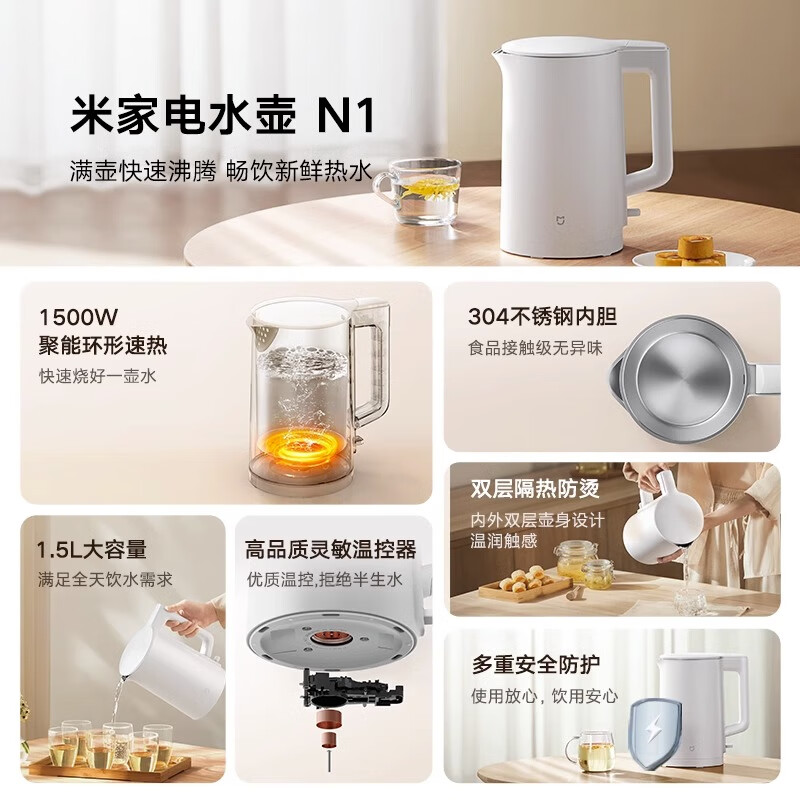 米家电水壶 N1
满壶快速沸腾 畅饮新鲜热水

1500W
聚能环形速热
快速烧好一壶水

304不锈钢内胆
食品接触级无异味

双层隔热防烫
内外双层壶身设计
温润触感

1.5L大容量
满足全天饮水需求

高品质灵敏温控器
优质温控，拒绝半生水

多重安全防护
使用放心，饮用安心