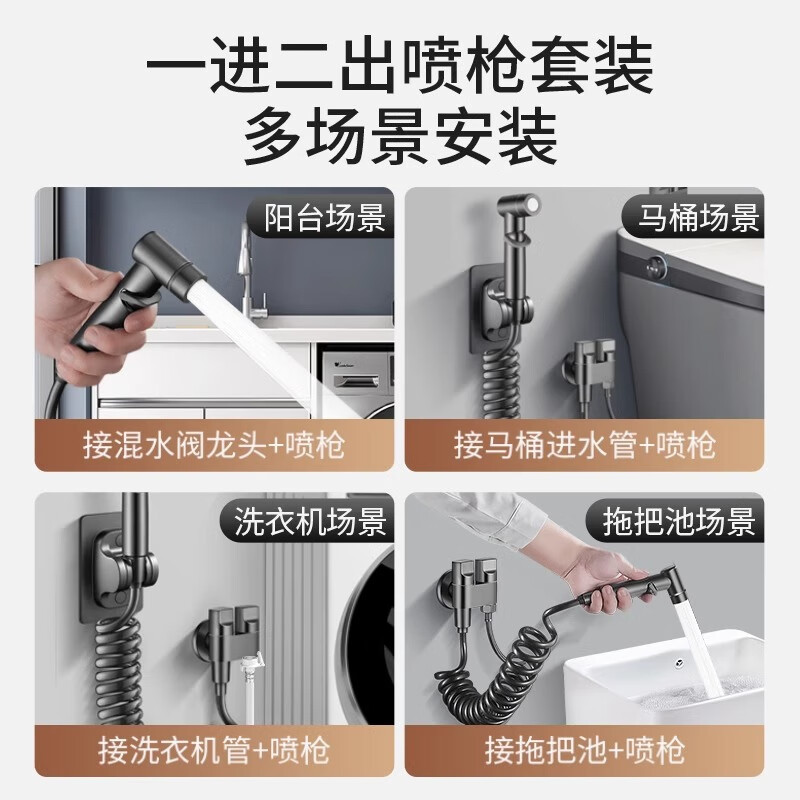 一进二出喷枪套装
多场景安装

阳台场景
接混水阀龙头+喷枪

马桶场景
接马桶进水管+喷枪

洗衣机场景
接洗衣机管+喷枪

拖把池场景
接拖把池+喷枪