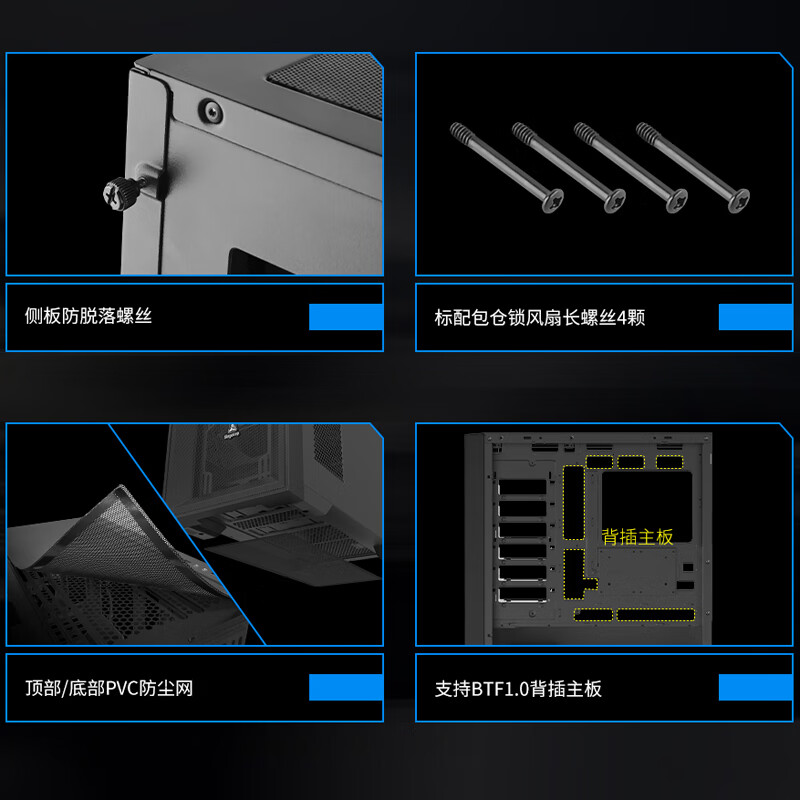 侧板防脱落螺丝

标配包仓锁风扇长螺丝4颗

顶部/底部PVC防尘网

背插主板

支持BTF1.0背插主板