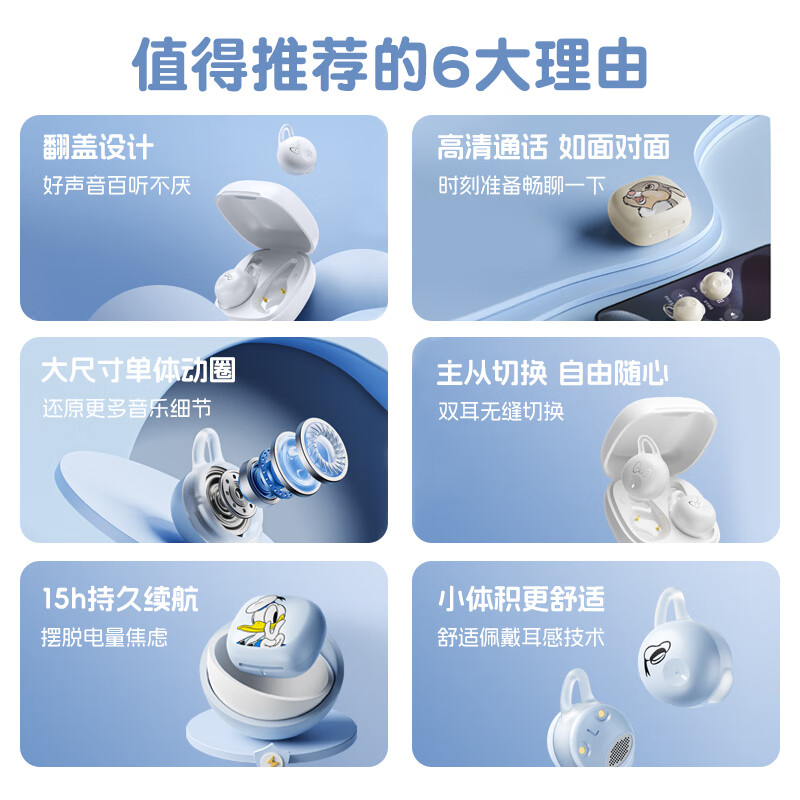 值得推荐的6大理由

翻盖设计
好声音百听不厌

高清通话 如面对面
时刻准备畅聊一下

大尺寸单体动圈
还原更多音乐细节

主从切换 自由随心
双耳无缝切换

15h持久续航
摆脱电量焦虑

小体积更舒适
舒适佩戴耳感技术