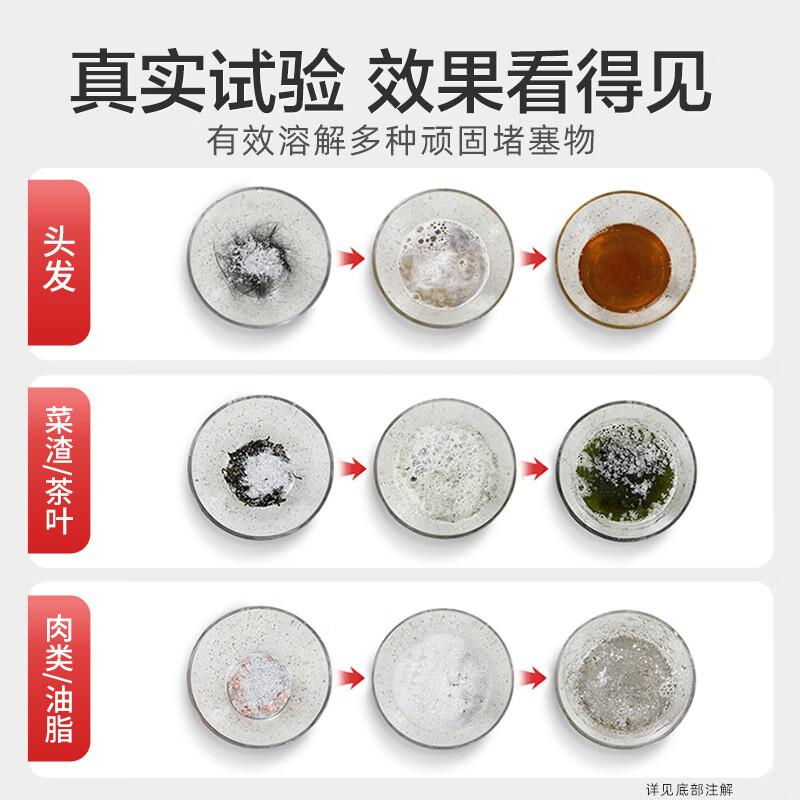 真实试验 效果看得见
有效溶解多种顽固堵塞物

头发

菜渣/茶叶

肉类/油脂

详见底部注解