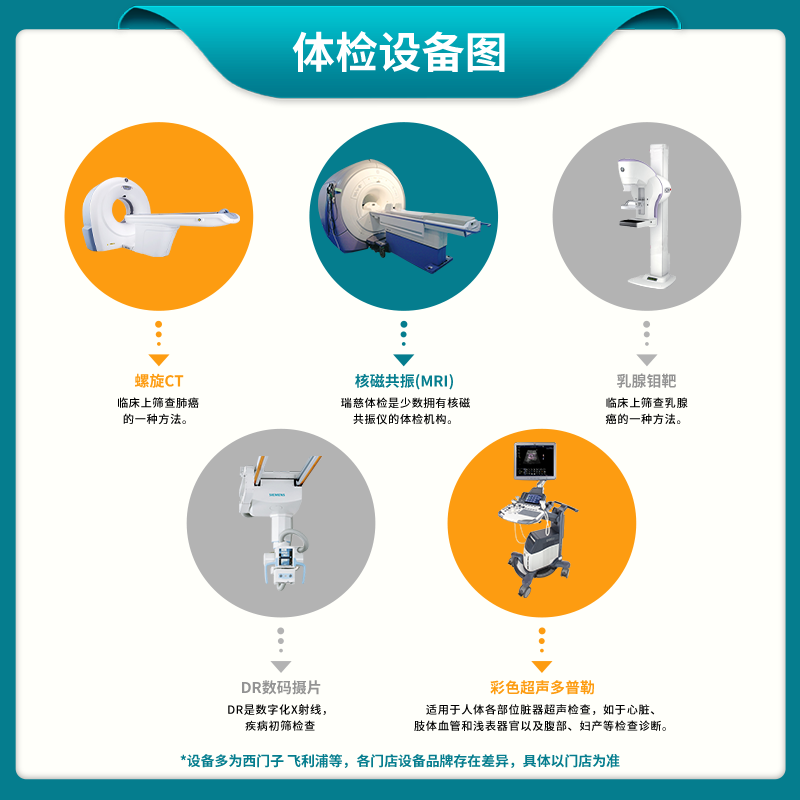 体检设备图

螺旋CT
临床上筛查肺癌的一种方法。

核磁共振(MRI)
瑞慈体检是少数拥有核磁共振仪的体检机构。

乳腺钼靶
临床上筛查乳腺癌的一种方法。

SIEMENS

DR数码摄片
DR是数字化X射线，疾病初筛检查

彩色超声多普勒
适用于人体各部位脏器超声检查，如于心脏、肢体血管和浅表器官以及腹部、妇产等检查诊断。

*设备多为西门子 飞利浦等，各门店设备品牌存在差异，具体以门店为准