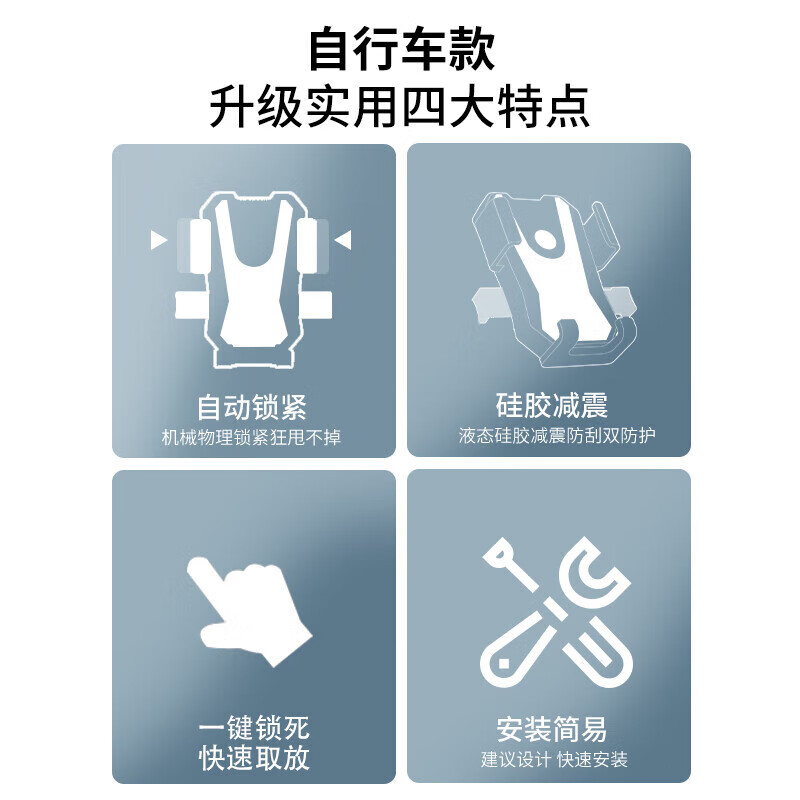 自行车款
升级实用四大特点

自动锁紧
机械物理锁紧狂甩不掉

硅胶减震
液态硅胶减震防刮双防护

一键锁死
快速取放

安装简易
建议设计 快速安装