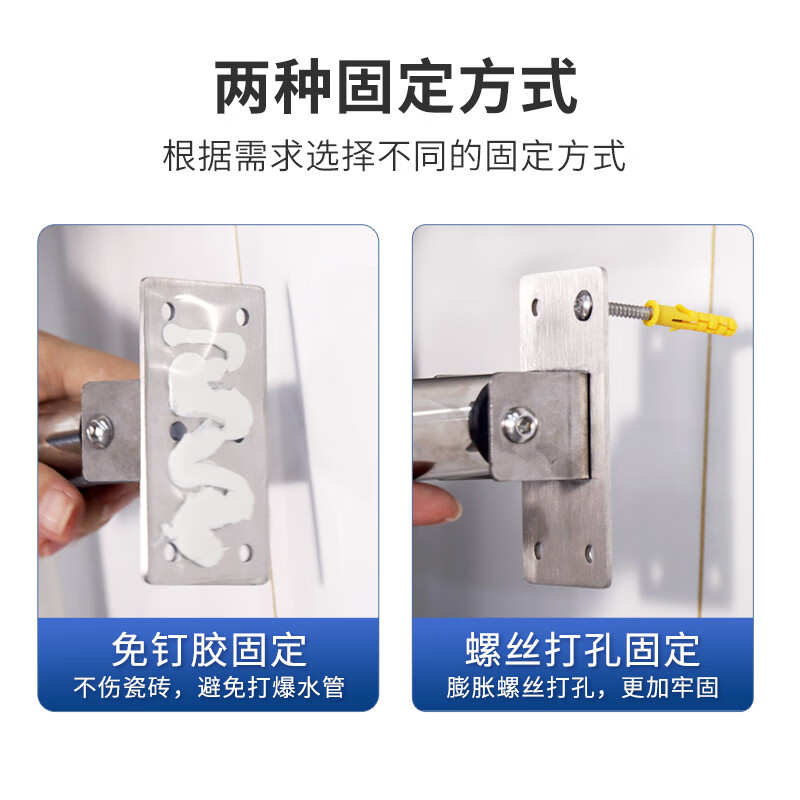 两种固定方式

根据需求选择不同的固定方式

免钉胶固定

不伤瓷砖，避免打爆水管

螺丝打孔固定

膨胀螺丝打孔，更加牢固