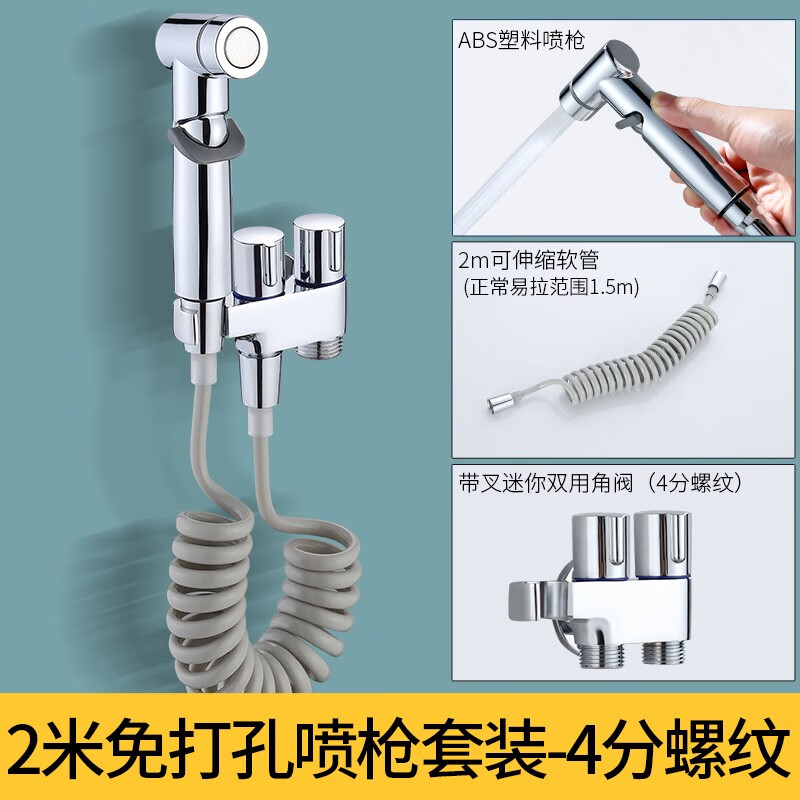 ABS塑料喷枪

2m可伸缩软管
(正常易拉范围1.5m)

带叉迷你双用角阀（4分螺纹）

2米免打孔喷枪套装-4分螺纹