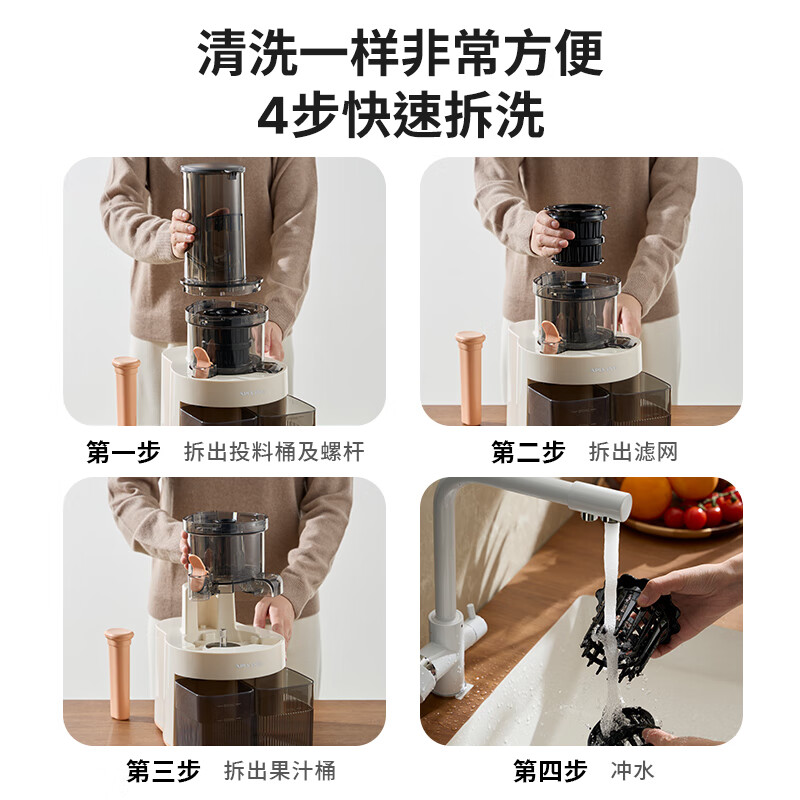 清洗一样非常方便
4步快速拆洗

第一步 拆出投料桶及螺杆

第二步 拆出滤网

第三步 拆出果汁桶

第四步 冲水